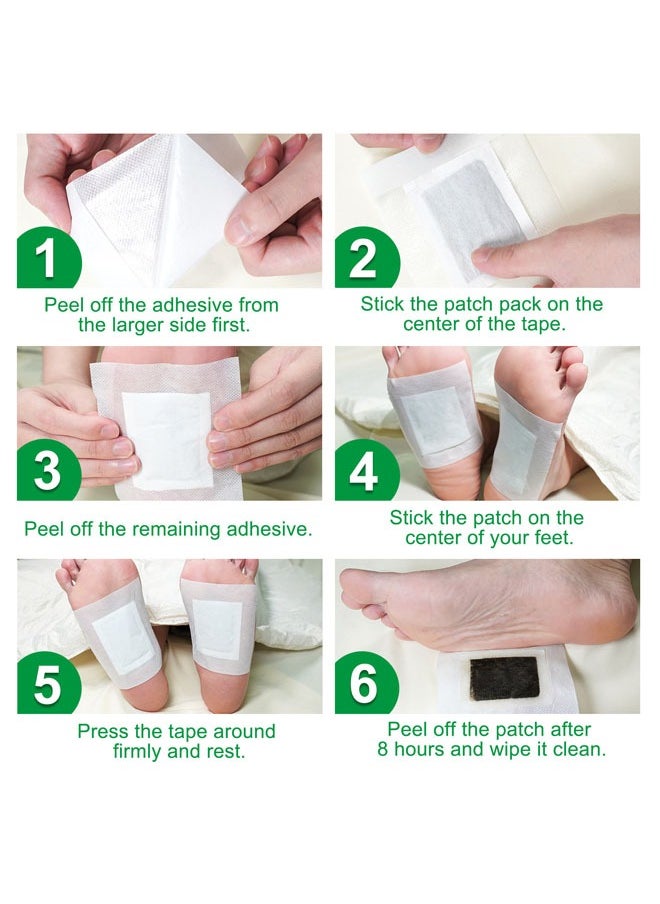 1
Peel off the adhesive from the larger side first.

2
Stick the patch pack on the center of the tape.

3
Peel off the remaining adhesive.

4
Stick the patch on the center of your feet.

5
Press the tape around firmly and rest.

6
Peel off the patch after 8 hours and wipe it clean.