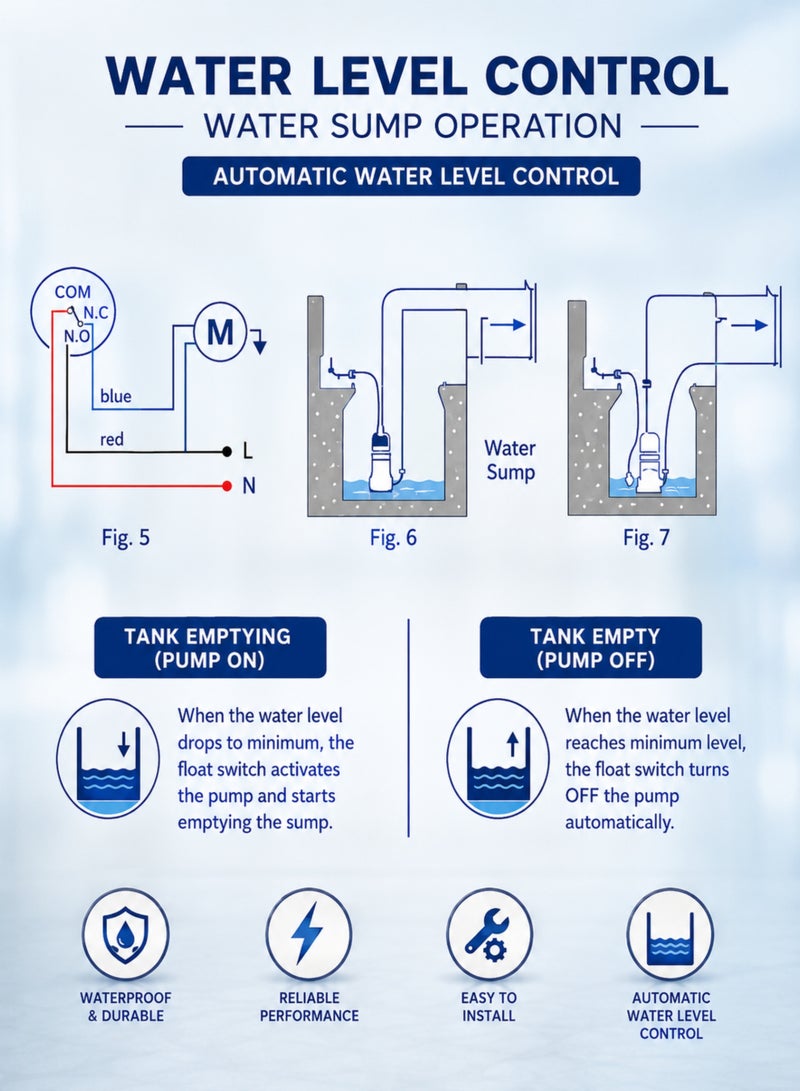 WATER LEVEL CONTROL

WATER SUMP OPERATION

AUTOMATIC WATER LEVEL CONTROL

COM
N.C
N.O
M
blue
red
L
N

Fig. 5

Water Sump

Fig. 6

Fig. 7

TANK EMPTYING (PUMP ON)

When the water level drops to minimum, the float switch activates the pump and starts emptying the sump.

TANK EMPTY (PUMP OFF)

When the water level reaches minimum level, the float switch turns OFF the pump automatically.

WATERPROOF & DURABLE

RELIABLE PERFORMANCE

EASY TO INSTALL

AUTOMATIC WATER LEVEL CONTROL