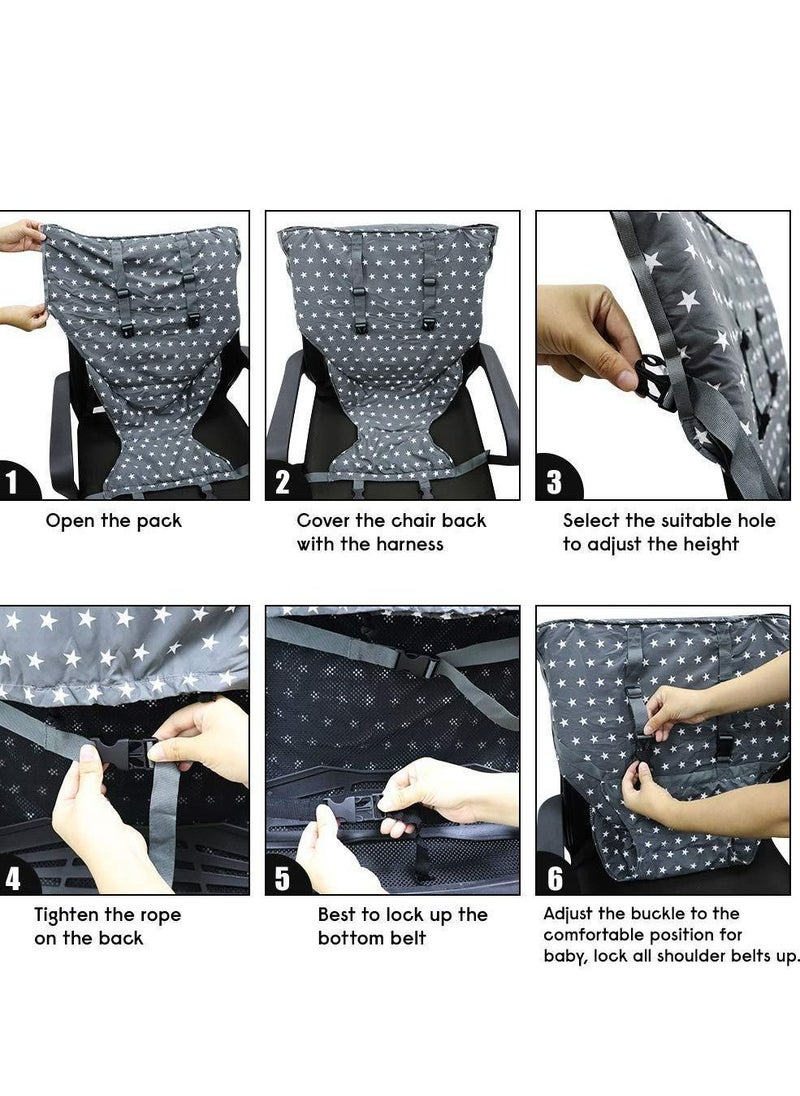 1

Open the pack

2

Cover the chair back with the harness

3

Select the suitable hole to adjust the height

4

Tighten the rope on the back

5

Best to lock up the bottom belt

6

Adjust the buckle to the comfortable position for baby, lock all shoulder belts up.