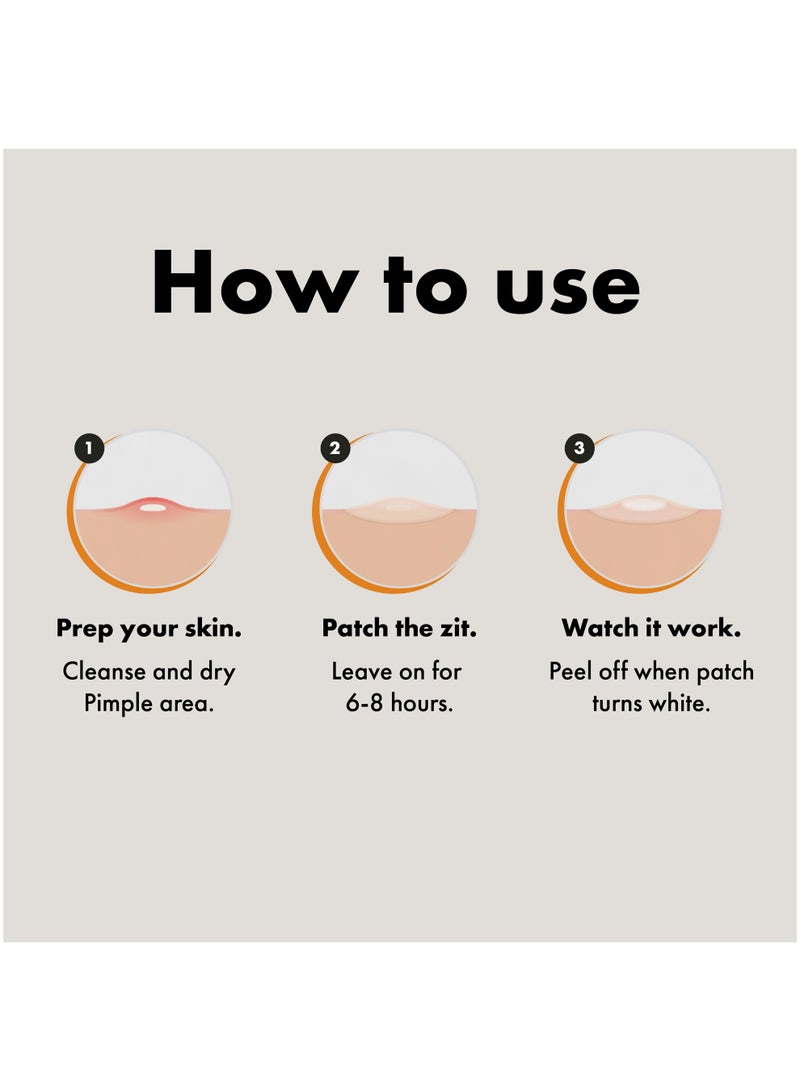 How to use

1

Prep your skin.

Cleanse and dry Pimple area.

2

Patch the zit.

Leave on for 6-8 hours.

3

Watch it work.

Peel off when patch turns white.