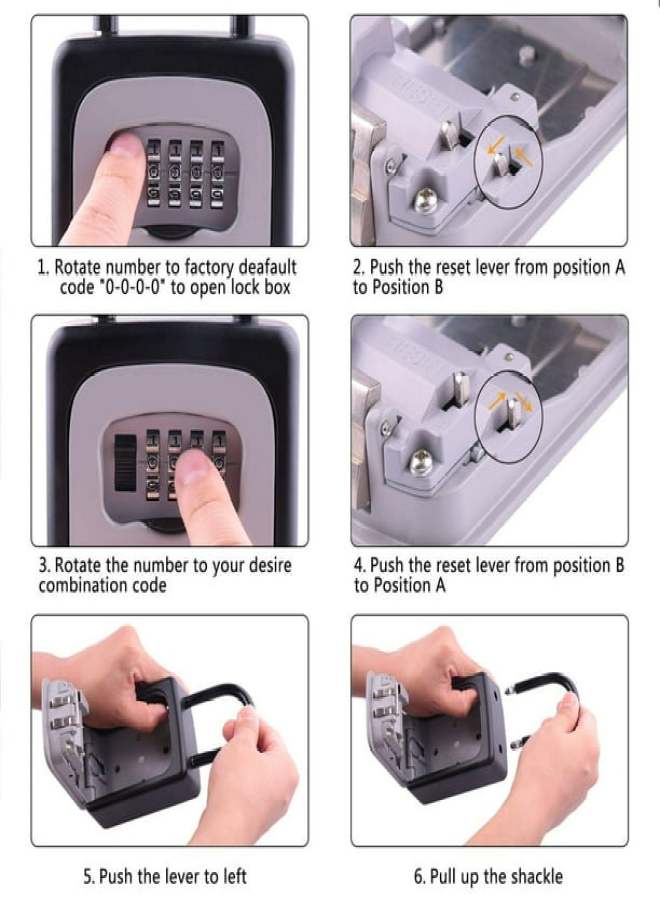 1. Rotate number to factory deafault code "0-0-0-0" to open lock box

2. Push the reset lever from position A to Position B

3. Rotate the number to your desire combination code

4. Push the reset lever from position B to Position A

5. Push the lever to left

6. Pull up the shackle