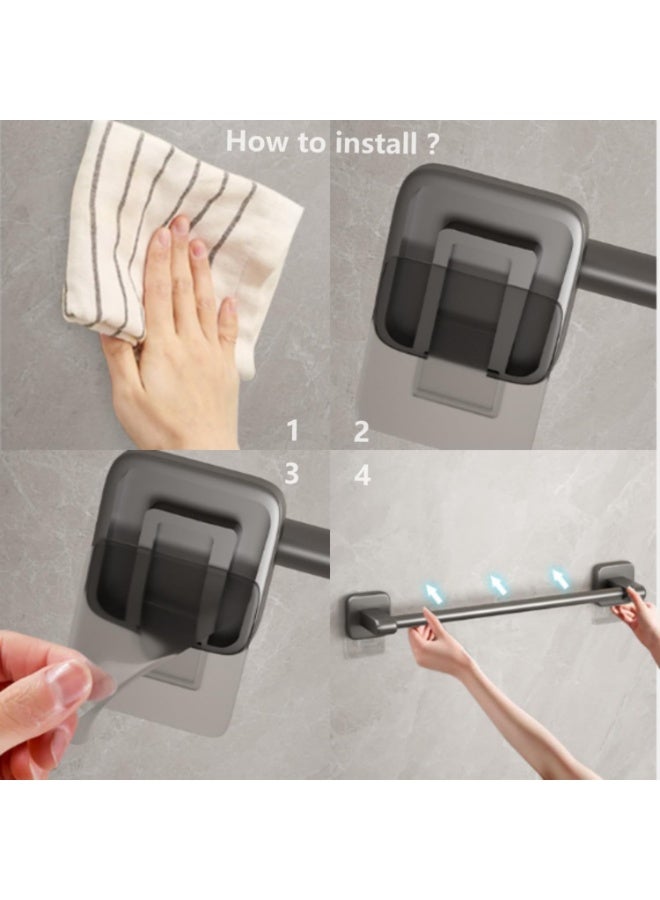 How to install ?

1

2

3

4