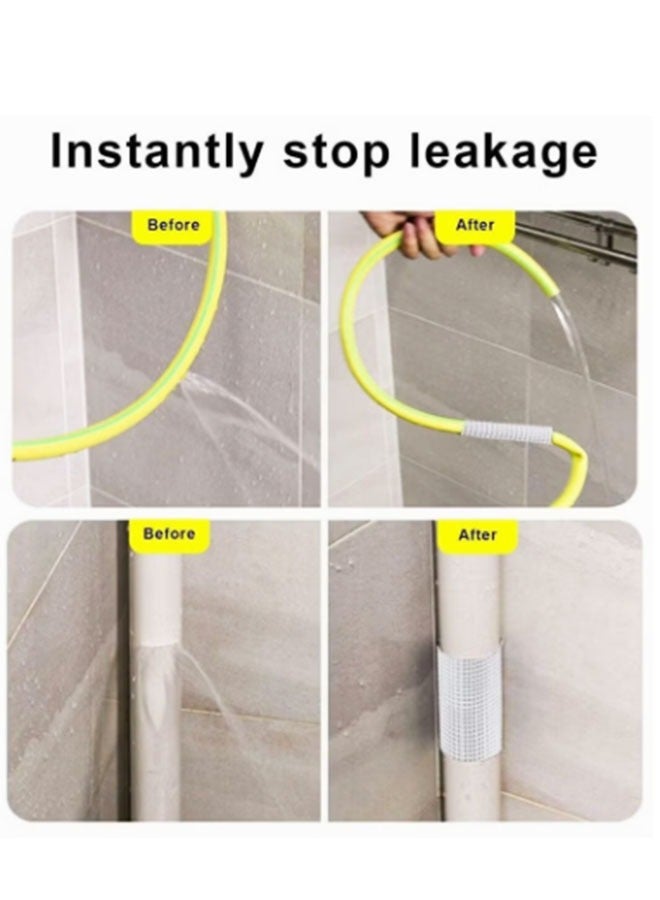 Instantly stop leakage

Before

After

Before

After