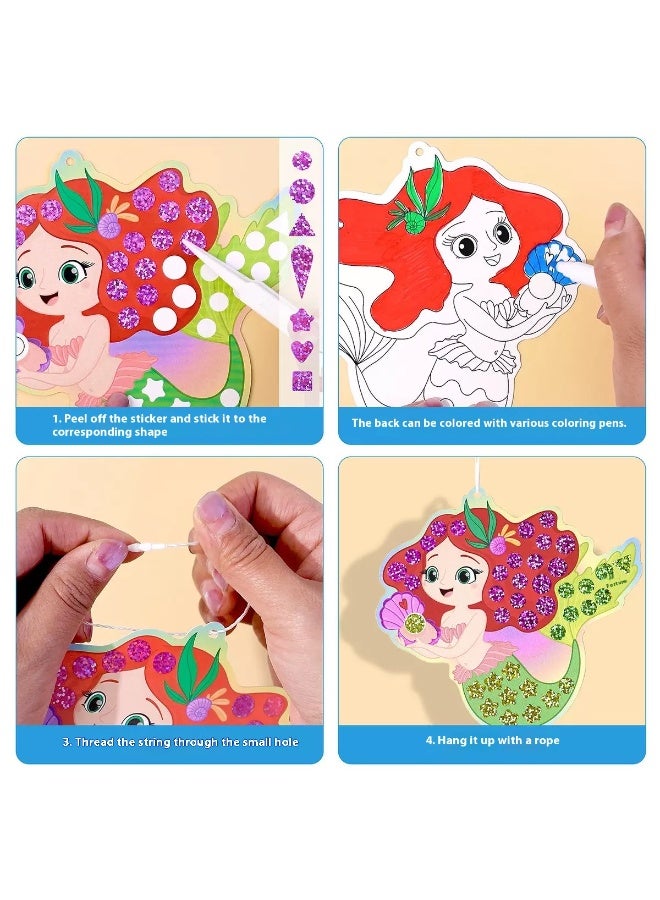 1. Peel off the sticker and stick it to the corresponding shape

The back can be colored with various coloring pens.

3. Thread the string through the small hole

4. Hang it up with a rope