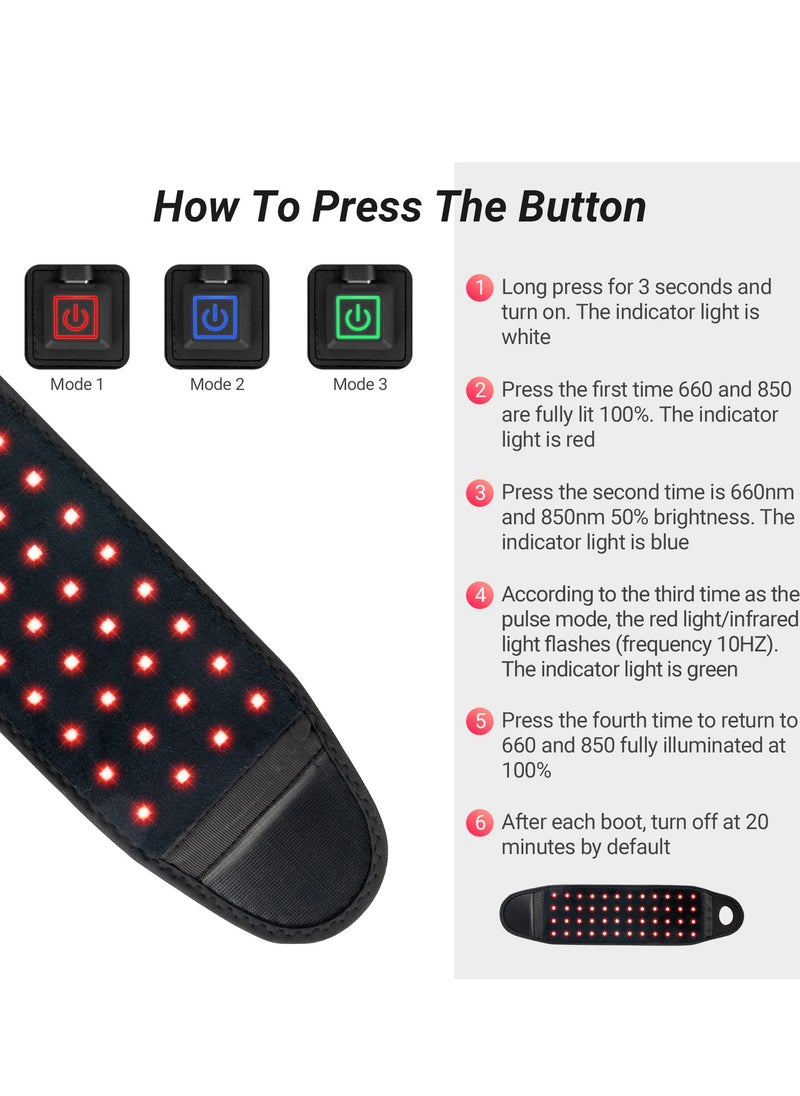 How To Press The Button

Mode 1

Mode 2

Mode 3

1 Long press for 3 seconds and turn on. The indicator light is white

2 Press the first time 660 and 850 are fully lit 100%. The indicator light is red

3 Press the second time is 660nm and 850nm 50% brightness. The indicator light is blue

4 According to the third time as the pulse mode, the red light/infrared light flashes (frequency 10HZ). The indicator light is green

5 Press the fourth time to return to 660 and 850 fully illuminated at 100%

6 After each boot, turn off at 20 minutes by default