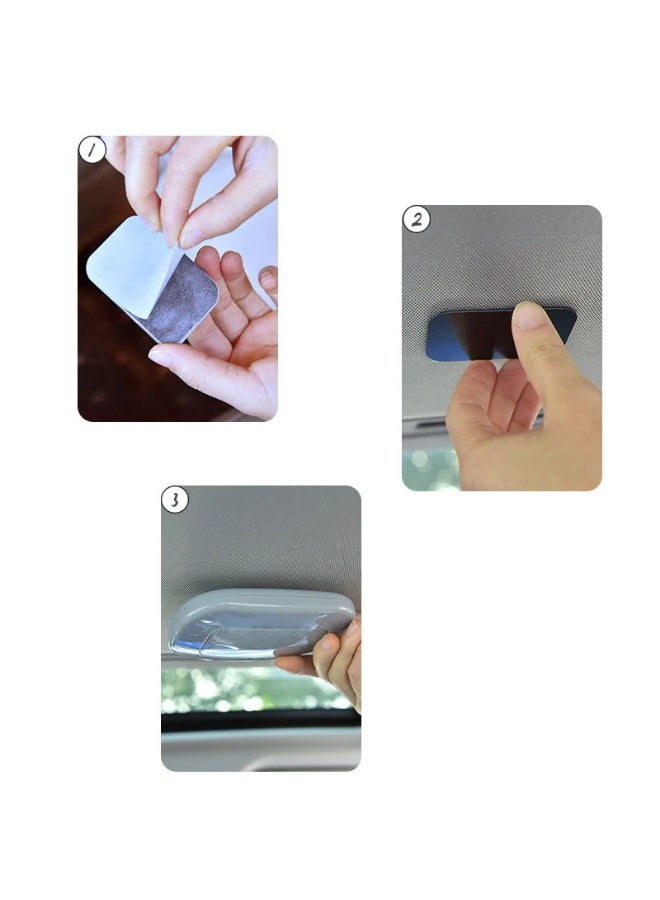 1

2

3