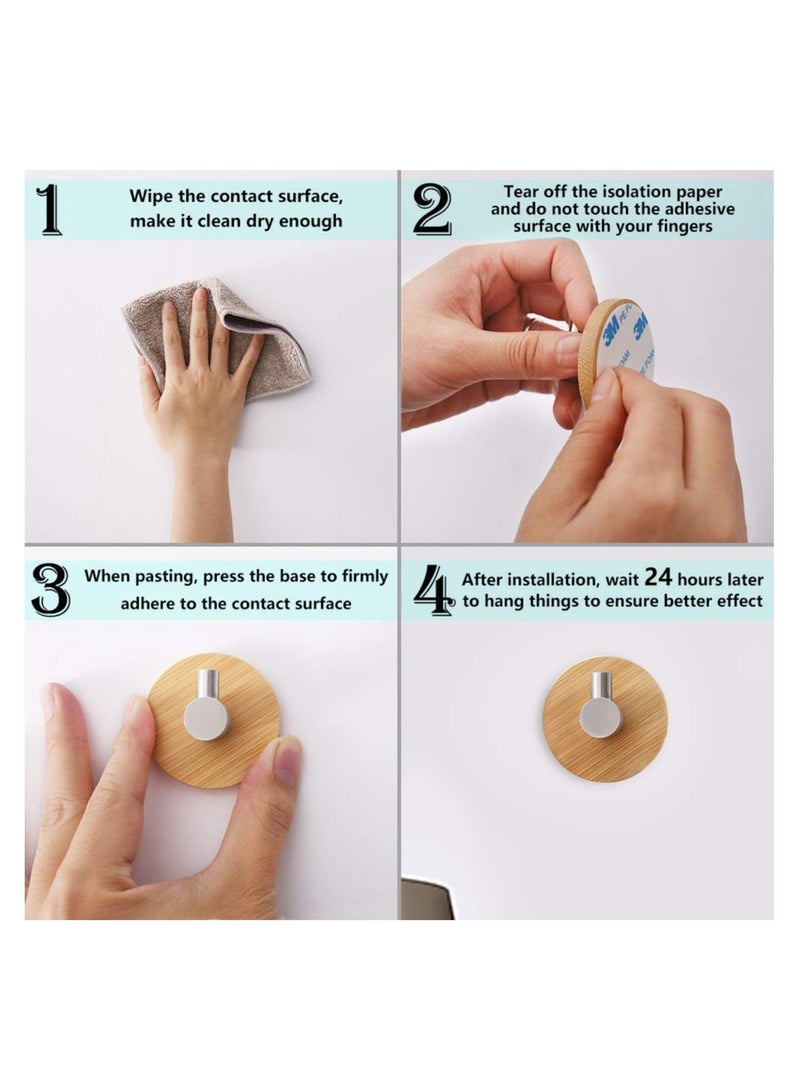 1 Wipe the contact surface, make it clean dry enough

2 Tear off the isolation paper and do not touch the adhesive surface with your fingers

3M 3M

3 When pasting, press the base to firmly adhere to the contact surface

4 After installation, wait 24 hours later to hang things to ensure better effect