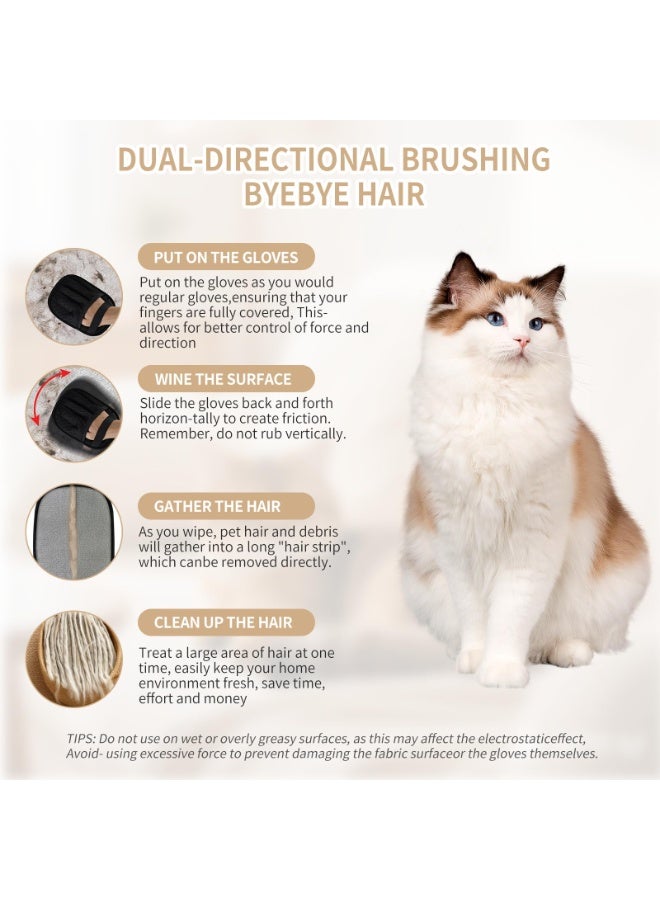 DUAL-DIRECTIONAL BRUSHING BYEBYE HAIR

PUT ON THE GLOVES

Put on the gloves as you would regular gloves,ensuring that your fingers are fully covered, This-allows for better control of force and direction

WINE THE SURFACE

Slide the gloves back and forth horizon-tally to create friction. Remember, do not rub vertically.

GATHER THE HAIR

As you wipe, pet hair and debris will gather into a long "hair strip", which canbe removed directly.

CLEAN UP THE HAIR

Treat a large area of hair at one time, easily keep your home environment fresh, save time, effort and money

TIPS: Do not use on wet or overly greasy surfaces, as this may affect the electrostaticeffect, Avoid- using excessive force to prevent damaging the fabric surfaceor the gloves themselves.