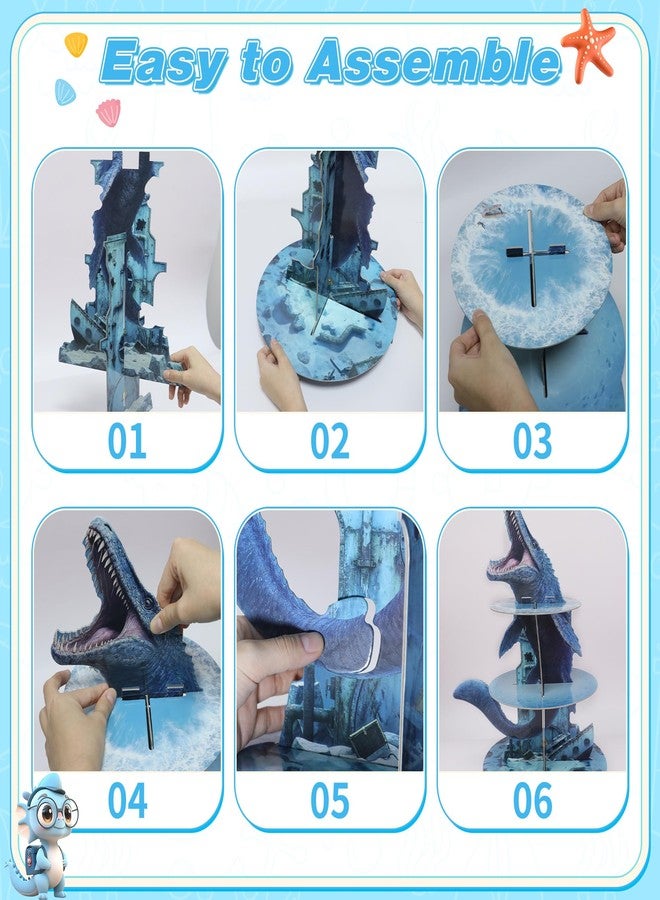 Easy to Assemble

01

02

03

04

05

06