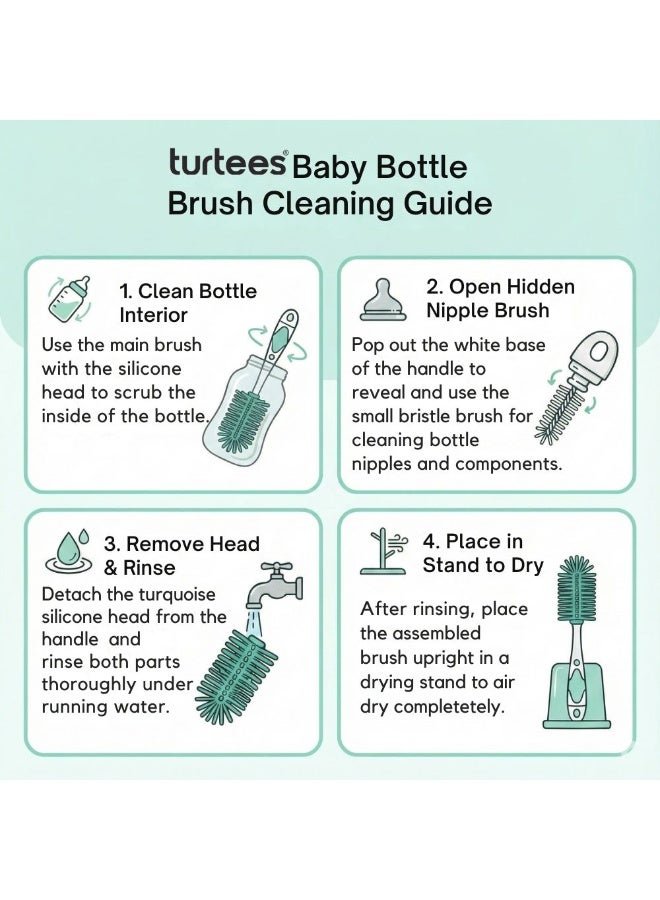 turtees® Baby Bottle Brush Cleaning Guide

1. Clean Bottle Interior

Use the main brush with the silicone head to scrub the inside of the bottle.

2. Open Hidden Nipple Brush

Pop out the white base of the handle to reveal and use the small bristle brush for cleaning bottle nipples and components.

3. Remove Head & Rinse

Detach the turquoise silicone head from the handle and rinse both parts thoroughly under running water.

4. Place in Stand to Dry

After rinsing, place the assembled brush upright in a drying stand to air dry completetely.