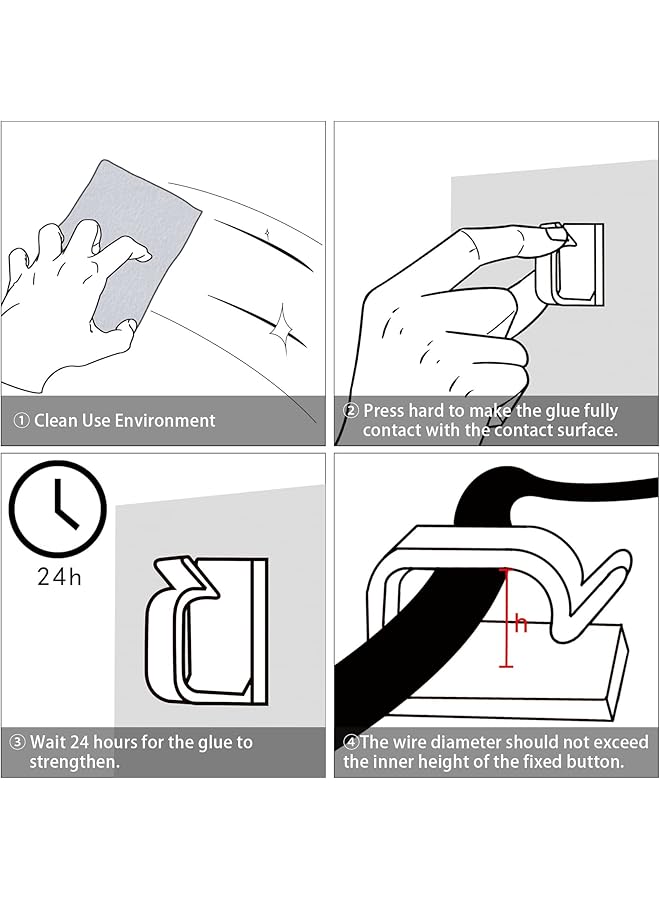 ① Clean Use Environment

② Press hard to make the glue fully contact with the contact surface.

24h

③ Wait 24 hours for the glue to strengthen.

h

④The wire diameter should not exceed the inner height of the fixed button.