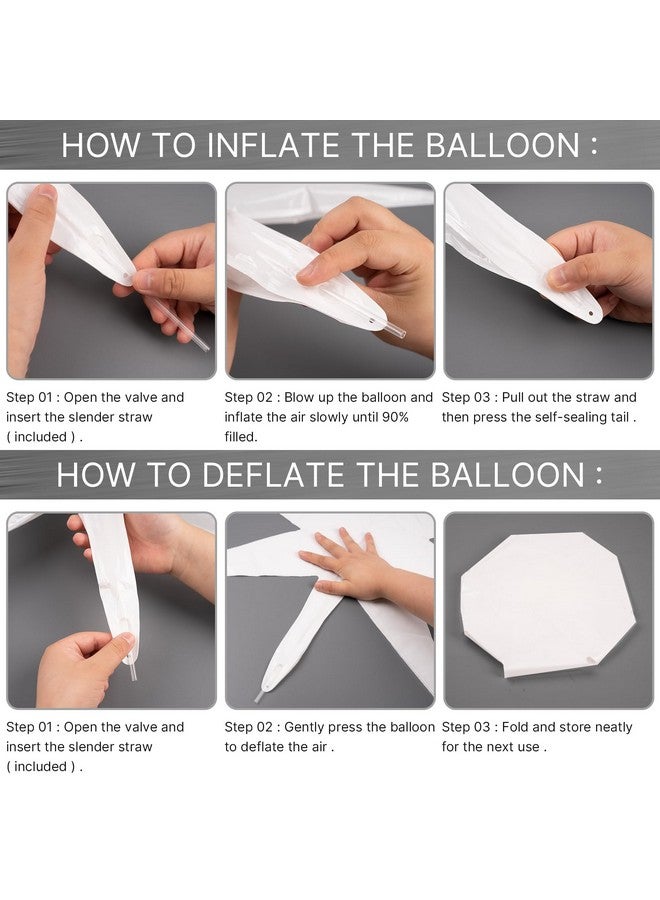 HOW TO INFLATE THE BALLOON :

Step 01 : Open the valve and insert the slender straw ( included ) .

Step 02 : Blow up the balloon and inflate the air slowly until 90% filled.

Step 03 : Pull out the straw and then press the self-sealing tail .

HOW TO DEFLATE THE BALLOON :

Step 01 : Open the valve and insert the slender straw ( included ) .

Step 02 : Gently press the balloon to deflate the air .

Step 03 : Fold and store neatly for the next use .