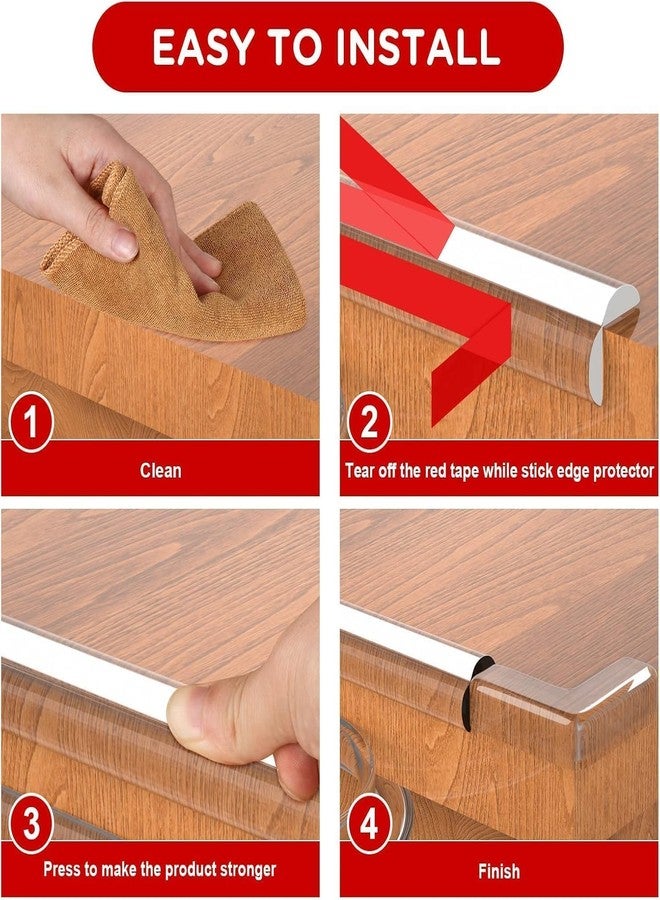 EASY TO INSTALL

1

Clean

2

Tear off the red tape while stick edge protector

3

Press to make the product stronger

4

Finish