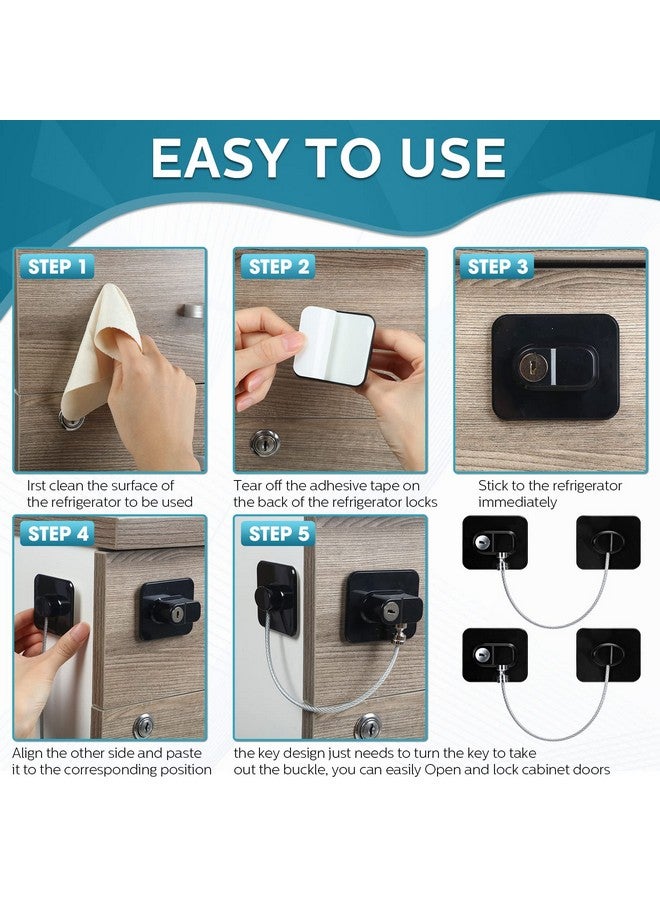 EASY TO USE

STEP 1

Irst clean the surface of the refrigerator to be used

STEP 2

Tear off the adhesive tape on the back of the refrigerator locks

STEP 3

Stick to the refrigerator immediately

STEP 4

Align the other side and paste it to the corresponding position

STEP 5

the key design just needs to turn the key to take out the buckle, you can easily Open and lock cabinet doors