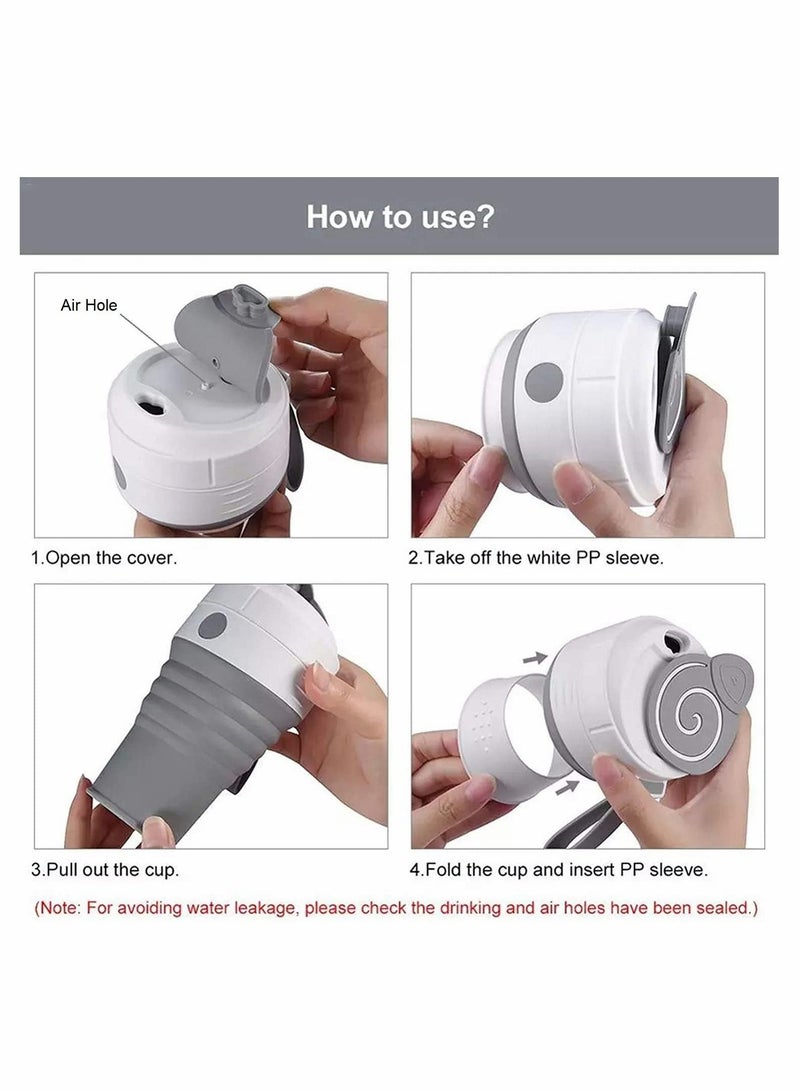 How to use?

Air Hole

1.Open the cover.

2.Take off the white PP sleeve.

3.Pull out the cup.

4.Fold the cup and insert PP sleeve.

(Note: For avoiding water leakage, please check the drinking and air holes have been sealed.)