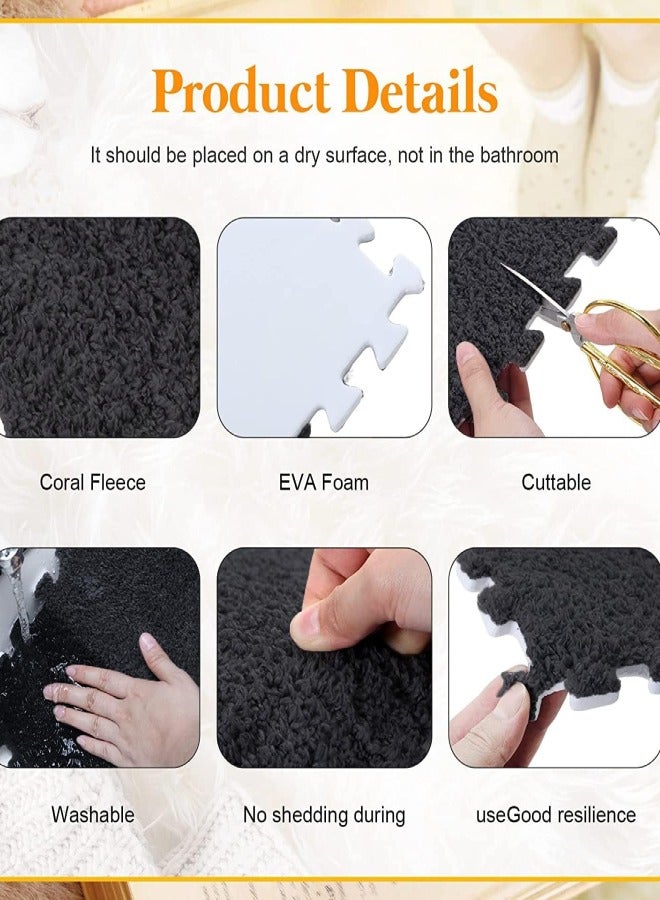 Product Details

It should be placed on a dry surface, not in the bathroom

Coral Fleece

EVA Foam

Cuttable

Washable

No shedding during

useGood resilience