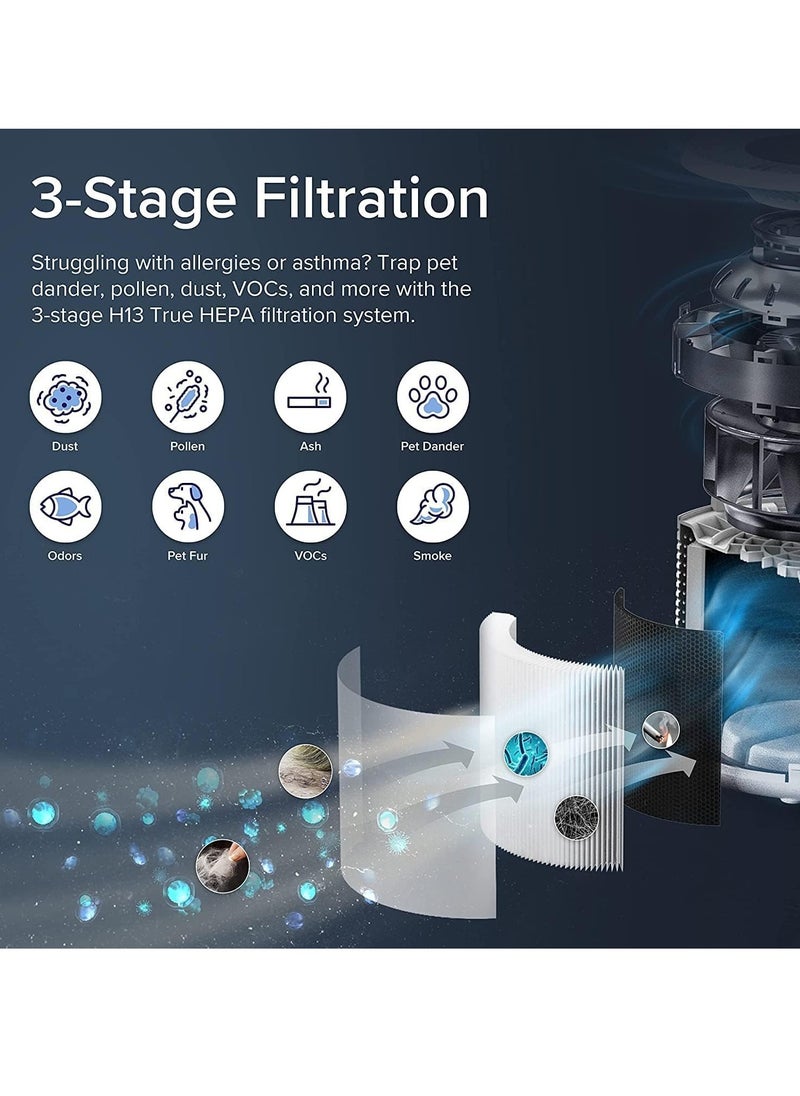 3-Stage Filtration

Struggling with allergies or asthma? Trap pet dander, pollen, dust, VOCs, and more with the 3-stage H13 True HEPA filtration system.

Dust
Pollen
Ash
Pet Dander
Odors
Pet Fur
VOCs
Smoke