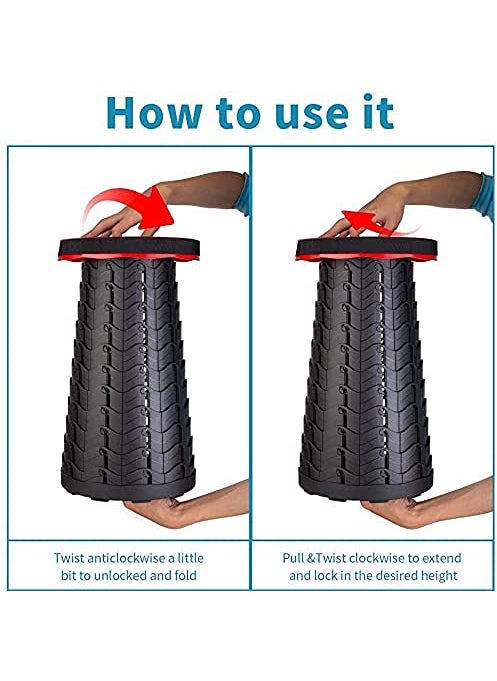 How to use it

Twist anticlockwise a little bit to unlocked and fold

Pull &Twist clockwise to extend and lock in the desired height