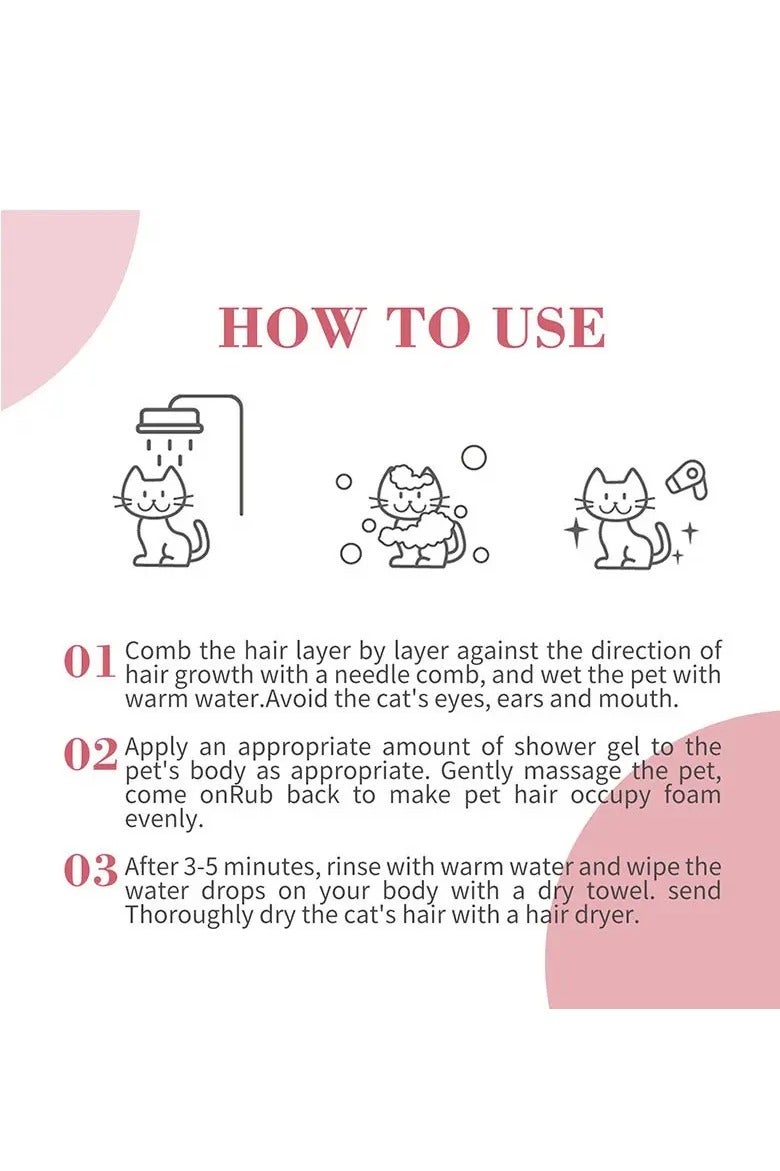 HOW TO USE

01 Comb the hair layer by layer against the direction of hair growth with a needle comb, and wet the pet with warm water.Avoid the cat's eyes, ears and mouth.

02 Apply an appropriate amount of shower gel to the pet's body as appropriate. Gently massage the pet, come onRub back to make pet hair occupy foam evenly.

03 After 3-5 minutes, rinse with warm water and wipe the water drops on your body with a dry towel. send Thoroughly dry the cat's hair with a hair dryer.