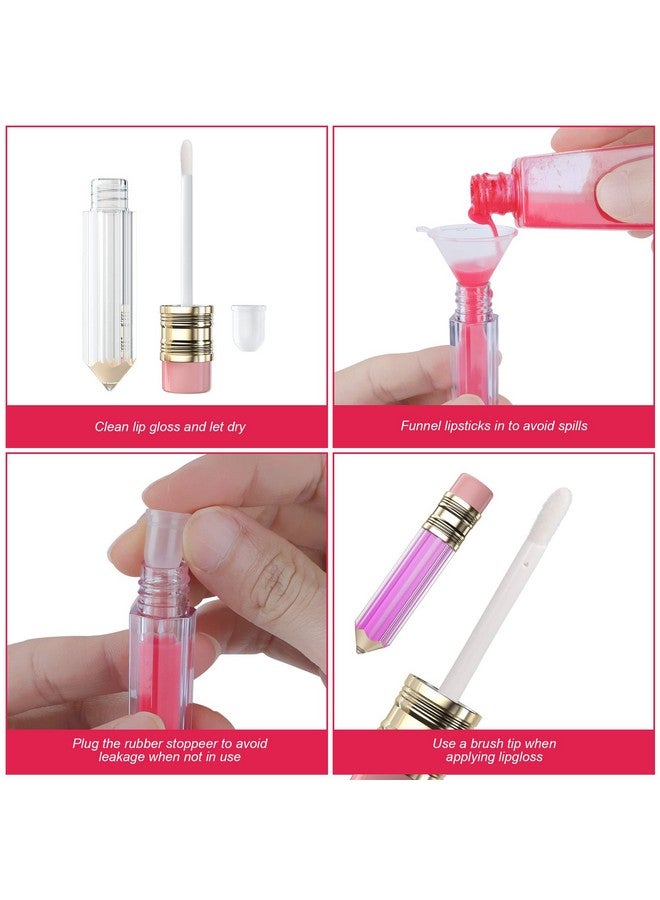 Clean lip gloss and let dry

Funnel lipsticks in to avoid spills

Plug the rubber stoppeer to avoid leakage when not in use

Use a brush tip when applying lipgloss