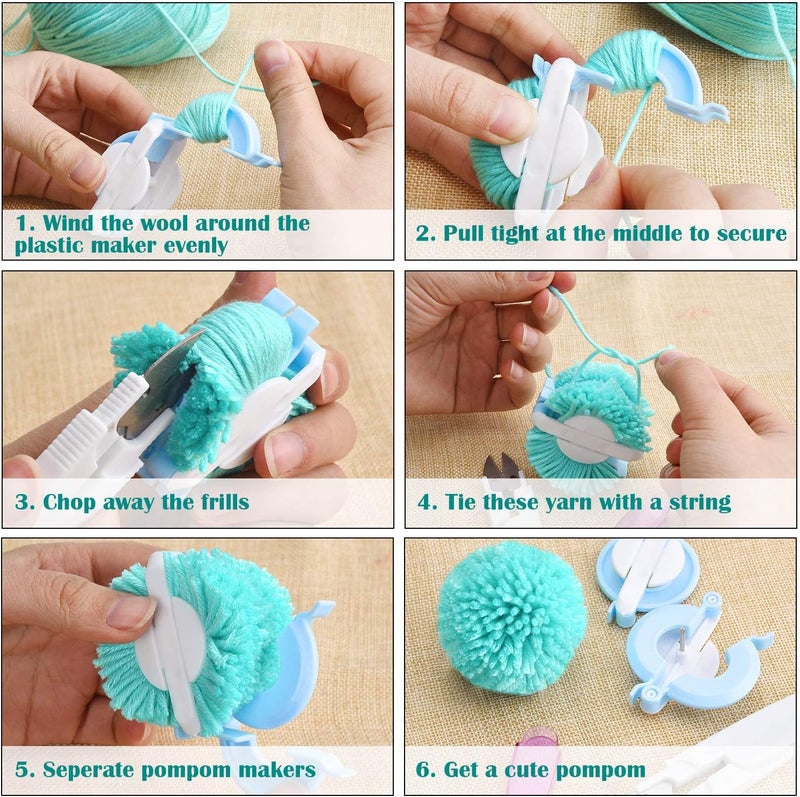 1. Wind the wool around the plastic maker evenly

2. Pull tight at the middle to secure

3. Chop away the frills

4. Tie these yarn with a string

5. Seperate pompom makers

6. Get a cute pompom