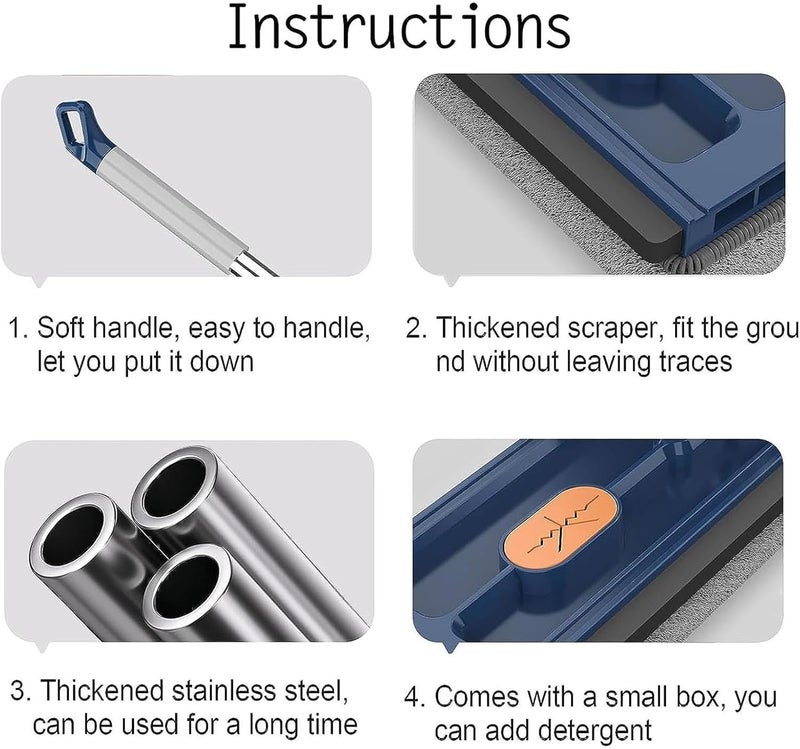 Instructions

1. Soft handle, easy to handle, let you put it down

2. Thickened scraper, fit the ground without leaving traces

3. Thickened stainless steel, can be used for a long time

4. Comes with a small box, you can add detergent