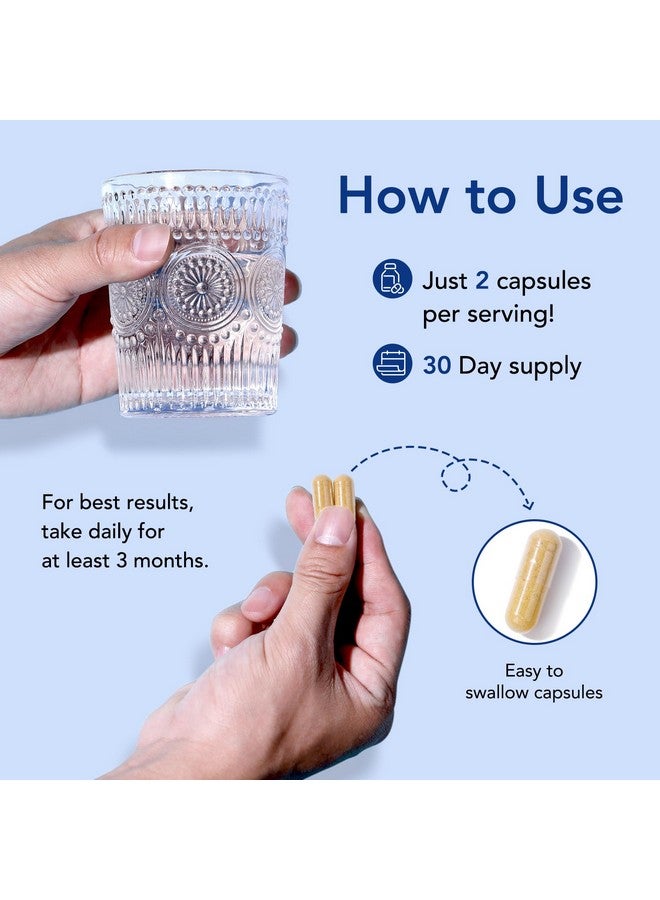 How to Use

Just 2 capsules per serving!

30 Day supply

For best results, take daily for at least 3 months.

Easy to swallow capsules