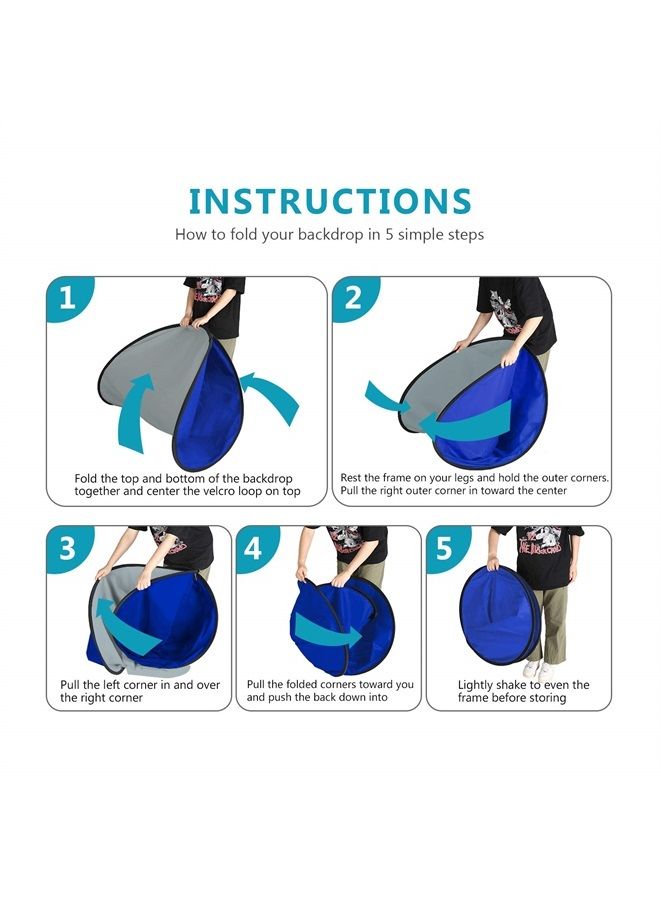 INSTRUCTIONS

How to fold your backdrop in 5 simple steps

1

Fold the top and bottom of the backdrop together and center the velcro loop on top

2

Rest the frame on your legs and hold the outer corners. Pull the right outer corner in toward the center

3

Pull the left corner in and over the right corner

4

Pull the folded corners toward you and push the back down into

5

Lightly shake to even the frame before storing