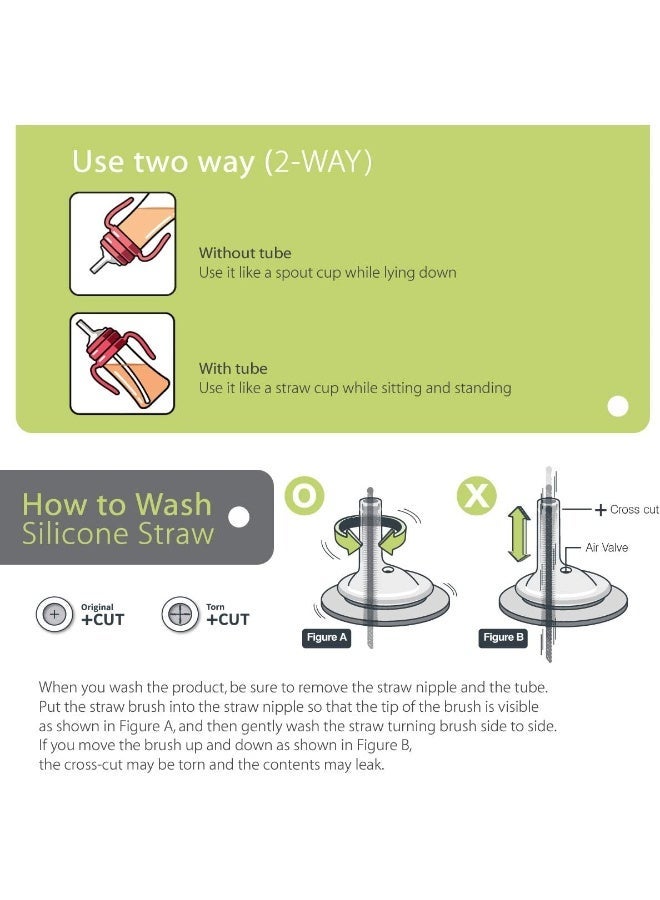 Use two way (2-WAY)

Without tube
Use it like a spout cup while lying down

With tube
Use it like a straw cup while sitting and standing

How to Wash Silicone Straw

O

X

+ Cross cut

Air Valve

Original +CUT

Torn +CUT

Figure A

Figure B

When you wash the product, be sure to remove the straw nipple and the tube. Put the straw brush into the straw nipple so that the tip of the brush is visible as shown in Figure A, and then gently wash the straw turning brush side to side. If you move the brush up and down as shown in Figure B, the cross-cut may be torn and the contents may leak.