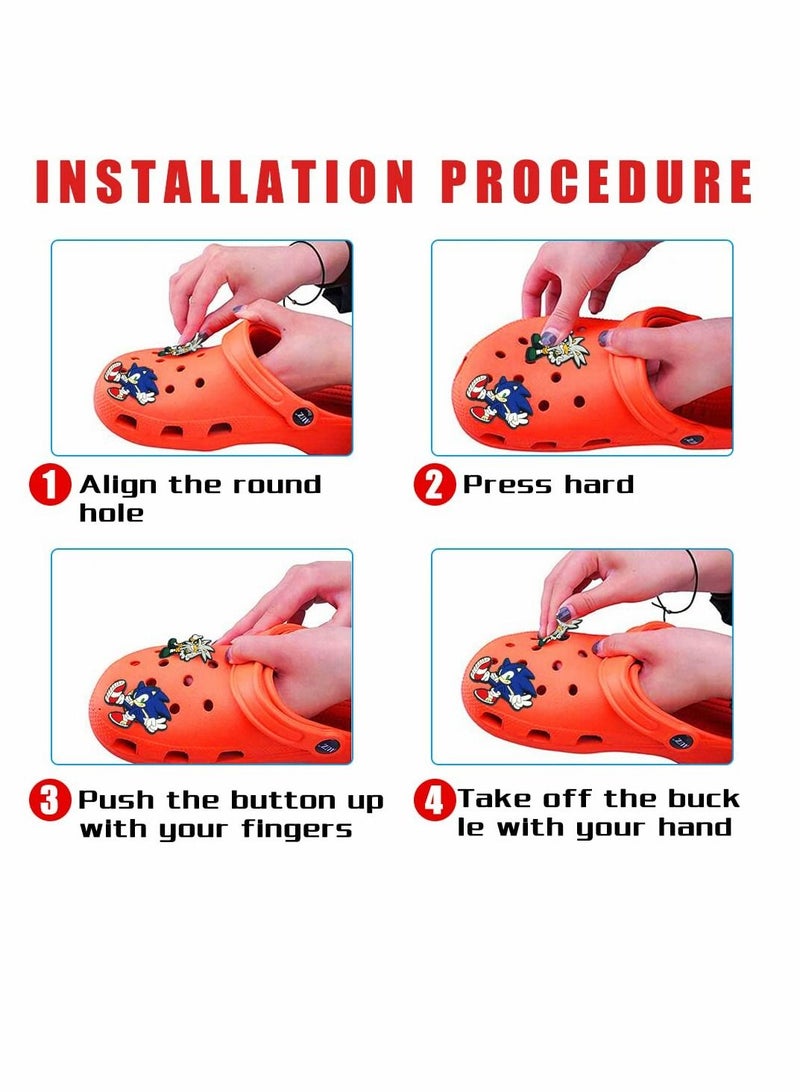 INSTALLATION PROCEDURE

1 Align the round hole

2 Press hard

3 Push the button up with your fingers

4 Take off the buck le with your hand