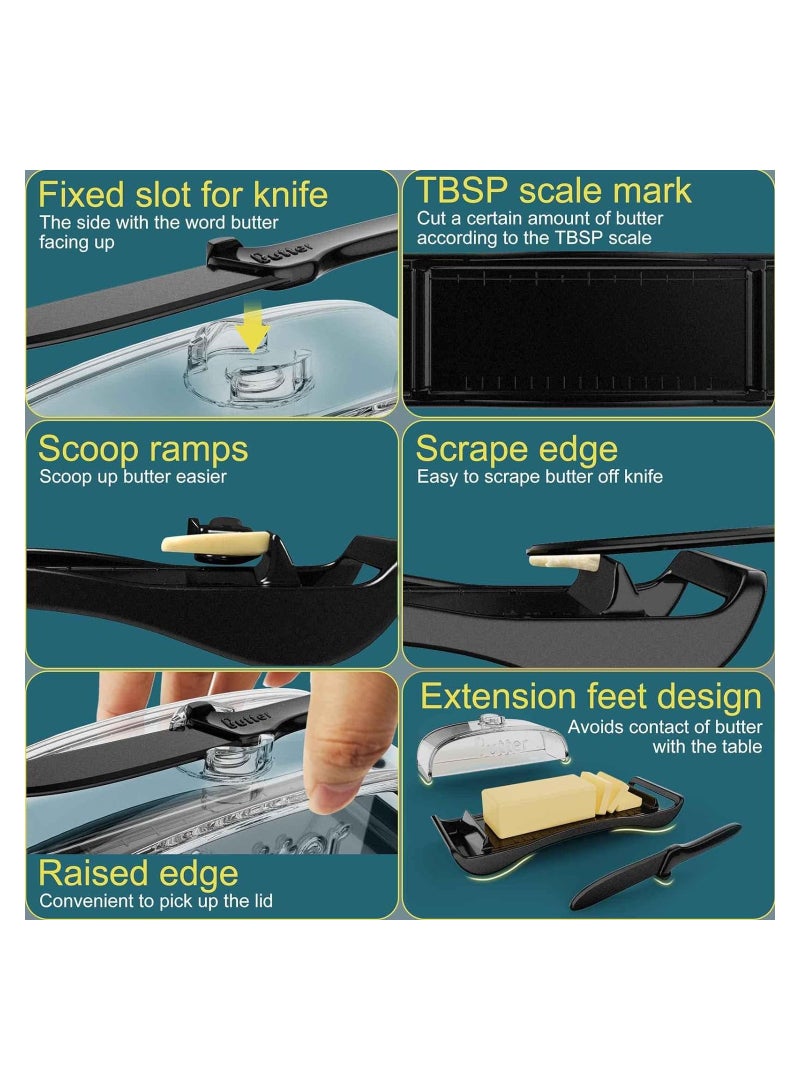 Fixed slot for knife
The side with the word butter facing up

Butter

TBSP scale mark
Cut a certain amount of butter according to the TBSP scale

Scoop ramps
Scoop up butter easier

Scrape edge
Easy to scrape butter off knife

Butter

Raised edge
Convenient to pick up the lid

Extension feet design
Avoids contact of butter with the table

Butter