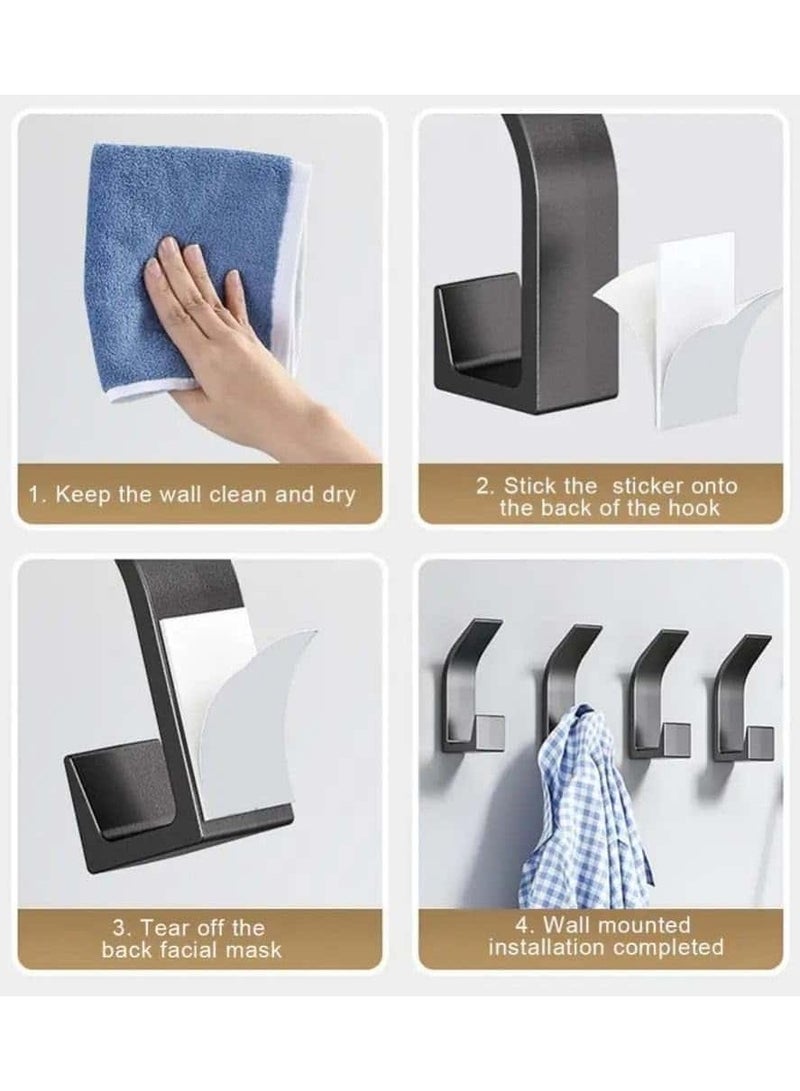 1. Keep the wall clean and dry

2. Stick the sticker onto the back of the hook

3. Tear off the back facial mask

4. Wall mounted installation completed