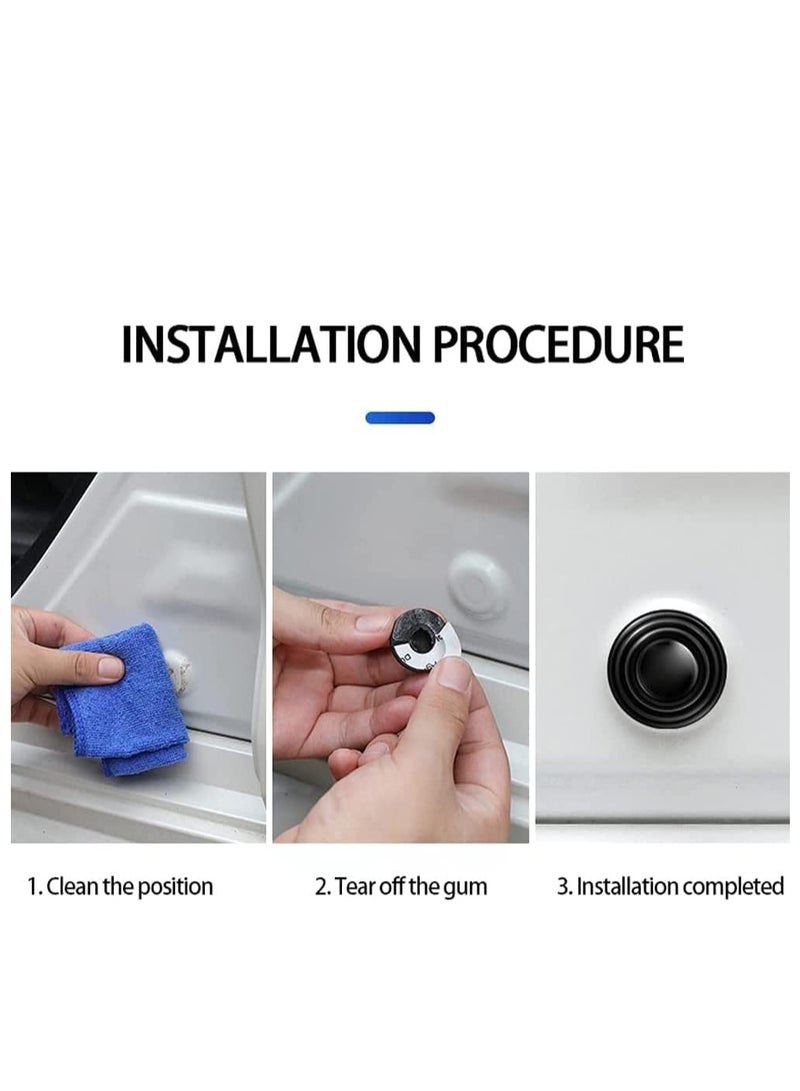 INSTALLATION PROCEDURE

1. Clean the position

2. Tear off the gum

3. Installation completed