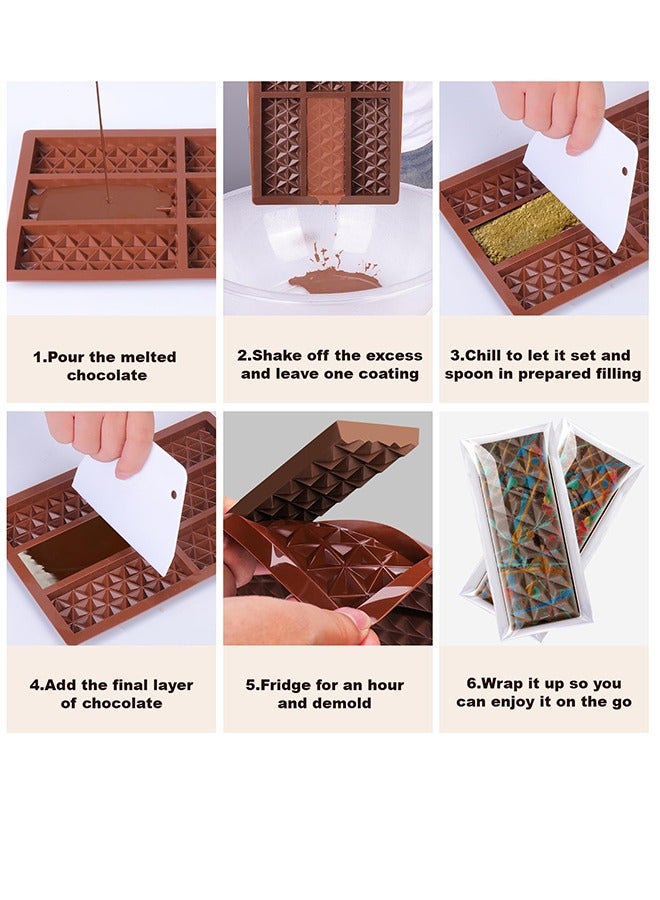 1.Pour the melted chocolate

2.Shake off the excess and leave one coating

3.Chill to let it set and spoon in prepared filling

4.Add the final layer of chocolate

5.Fridge for an hour and demold

6.Wrap it up so you can enjoy it on the go