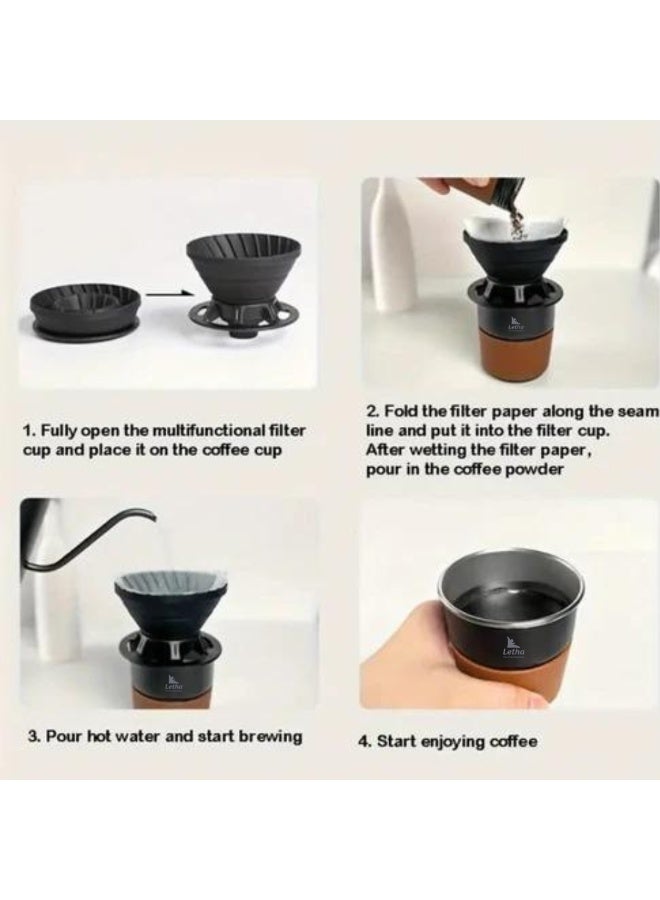 1. Fully open the multifunctional filter cup and place it on the coffee cup

2. Fold the filter paper along the seam line and put it into the filter cup. After wetting the filter paper, pour in the coffee powder

3. Pour hot water and start brewing

4. Start enjoying coffee