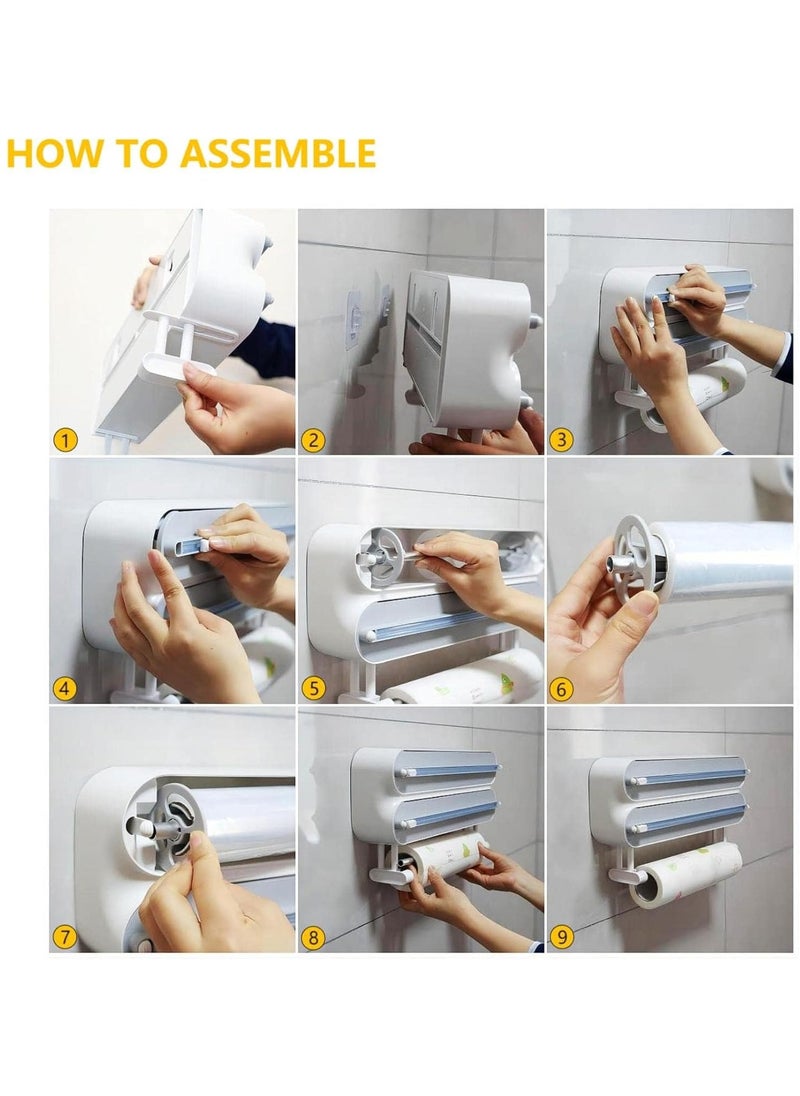 HOW TO ASSEMBLE

1

2

3

4

5

6

7

8

9