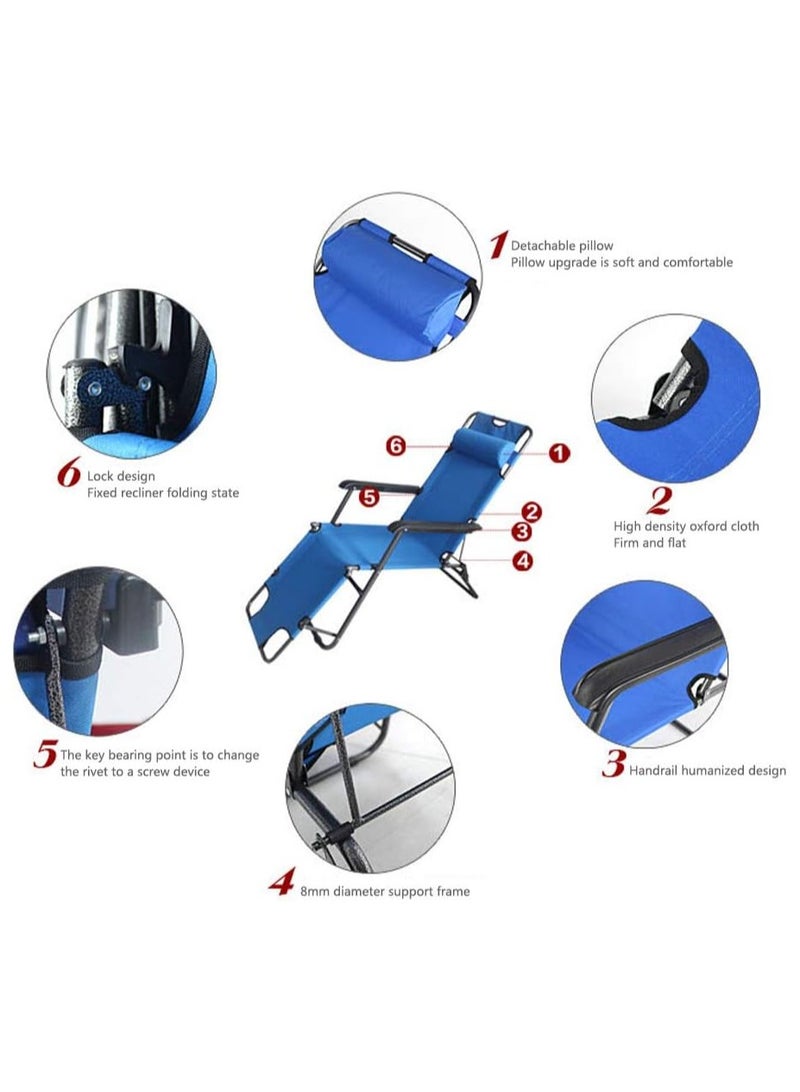 1 Detachable pillow
Pillow upgrade is soft and comfortable

6 Lock design
Fixed recliner folding state

6
1
5
2
3
4

2 High density oxford cloth
Firm and flat

5 The key bearing point is to change the rivet to a screw device

3 Handrail humanized design

4 8mm diameter support frame