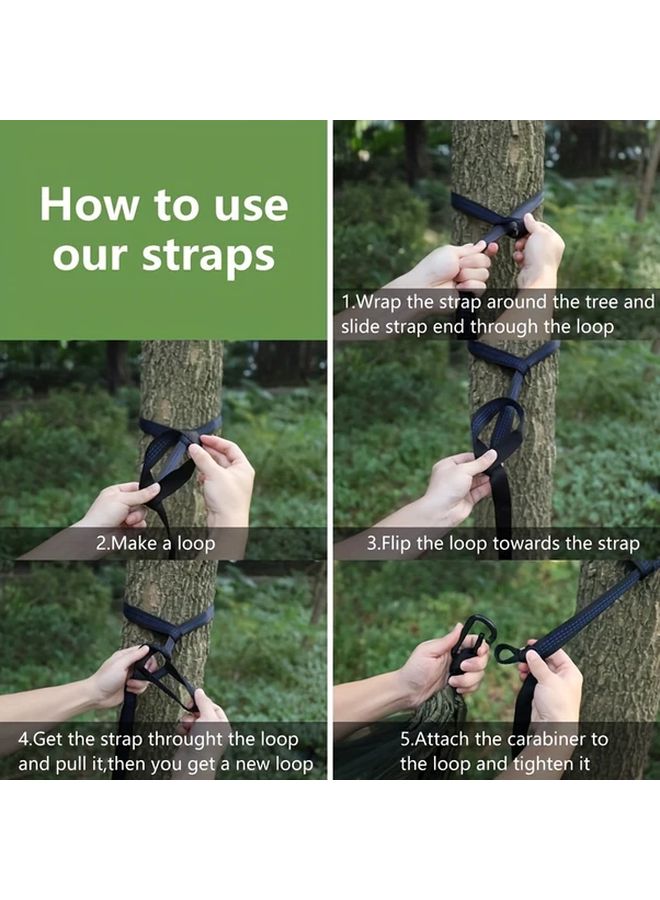 How to use our straps

1.Wrap the strap around the tree and slide strap end through the loop

2.Make a loop

3.Flip the loop towards the strap

4.Get the strap throught the loop and pull it,then you get a new loop

5.Attach the carabiner to the loop and tighten it