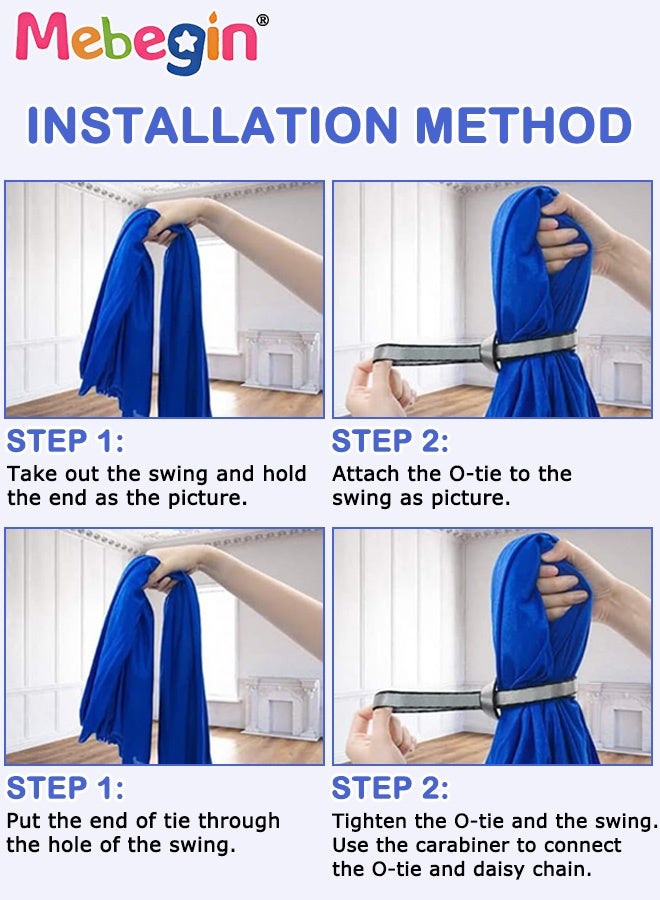 Mebegin®

INSTALLATION METHOD

STEP 1:
Take out the swing and hold the end as the picture.

STEP 2:
Attach the O-tie to the swing as picture.

STEP 1:
Put the end of tie through the hole of the swing.

STEP 2:
Tighten the O-tie and the swing. Use the carabiner to connect the O-tie and daisy chain.