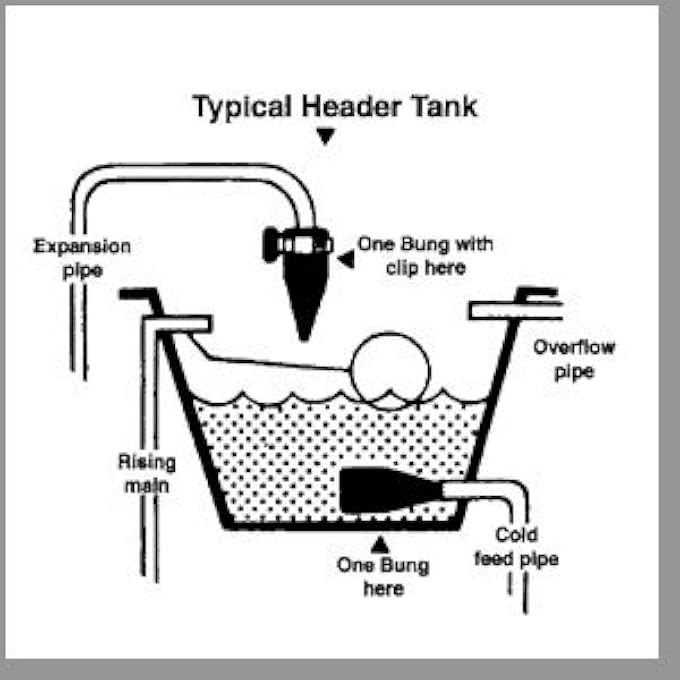 Typical Header Tank

Expansion pipe

One Bung with clip here

Overflow pipe

Rising main

Cold feed pipe

One Bung here