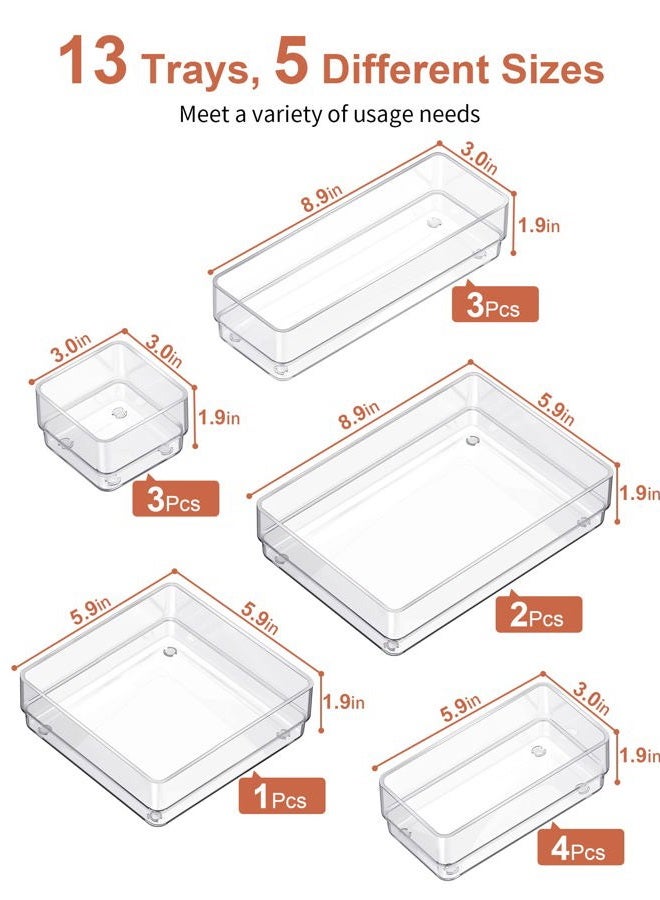 13 Trays, 5 Different Sizes

Meet a variety of usage needs

8.9in
3.0in
1.9in
3Pcs

3.0in
3.0in
1.9in
3Pcs

8.9in
5.9in
1.9in
2Pcs

5.9in
5.9in
1.9in
1Pcs

5.9in
3.0in
1.9in
4Pcs