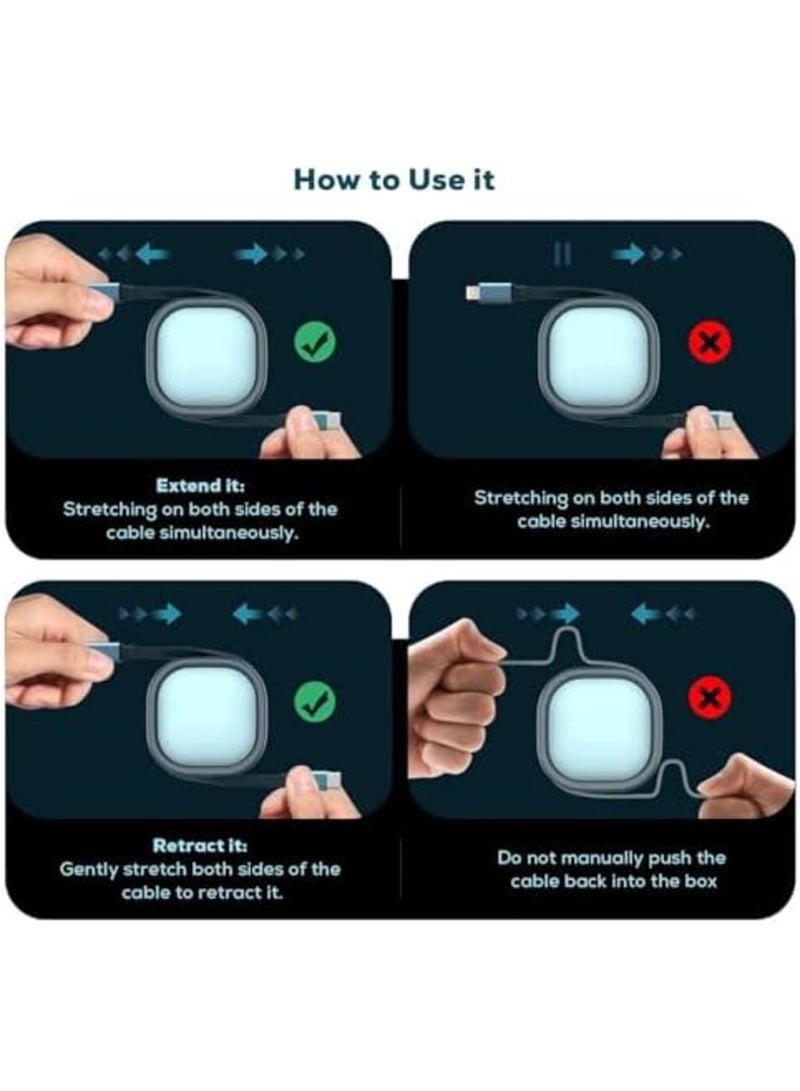 How to Use it

Extend it:
Stretching on both sides of the cable simultaneously.

Stretching on both sides of the cable simultaneously.

Retract it:
Gently stretch both sides of the cable to retract it.

Do not manually push the cable back into the box