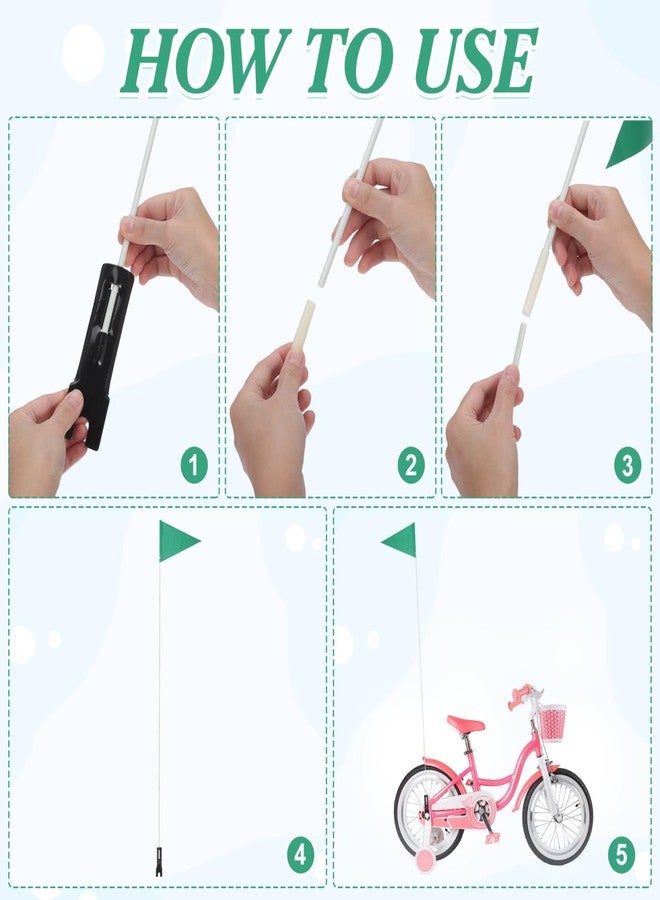 HOW TO USE

1

2

3

4

5