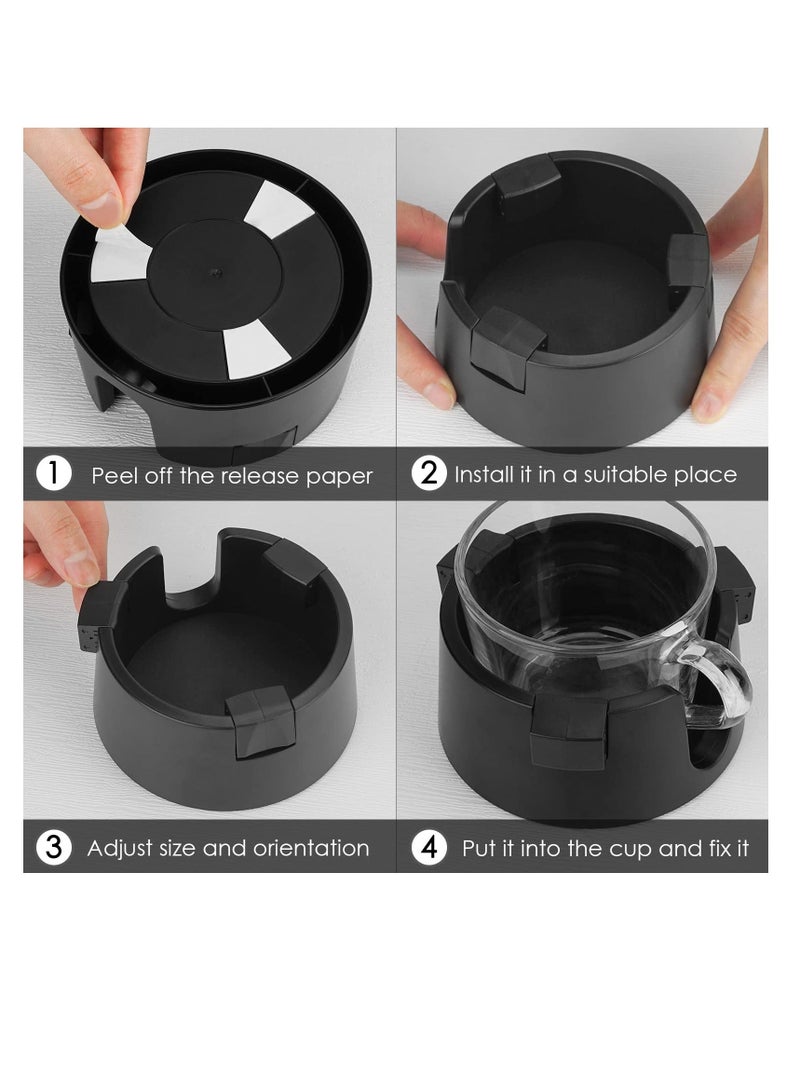 1 Peel off the release paper

2 Install it in a suitable place

3 Adjust size and orientation

4 Put it into the cup and fix it