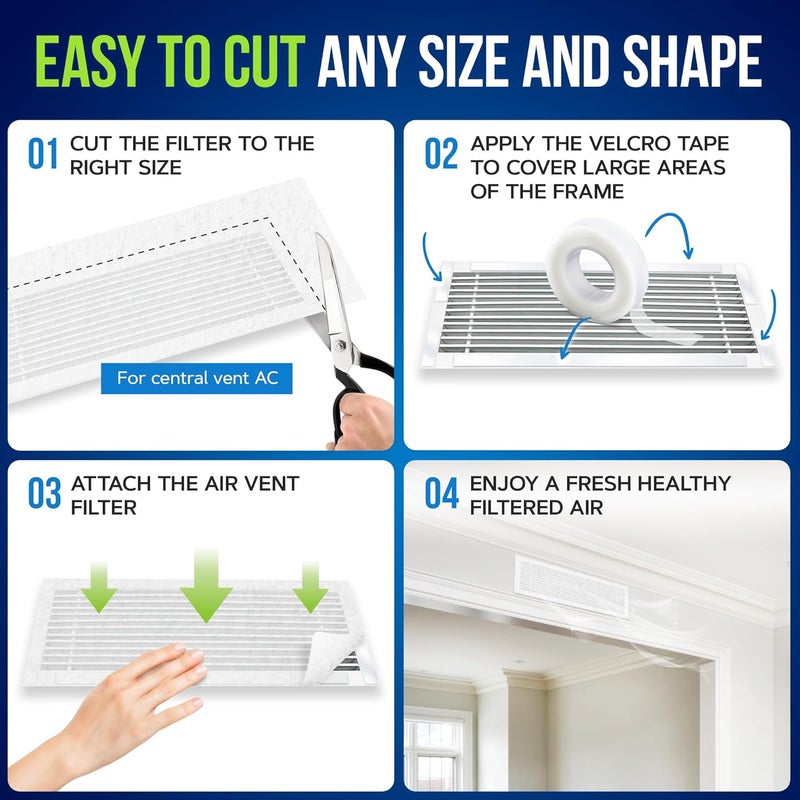 EASY TO CUT ANY SIZE AND SHAPE

01 CUT THE FILTER TO THE RIGHT SIZE

For central vent AC

02 APPLY THE VELCRO TAPE TO COVER LARGE AREAS OF THE FRAME

03 ATTACH THE AIR VENT FILTER

04 ENJOY A FRESH HEALTHY FILTERED AIR