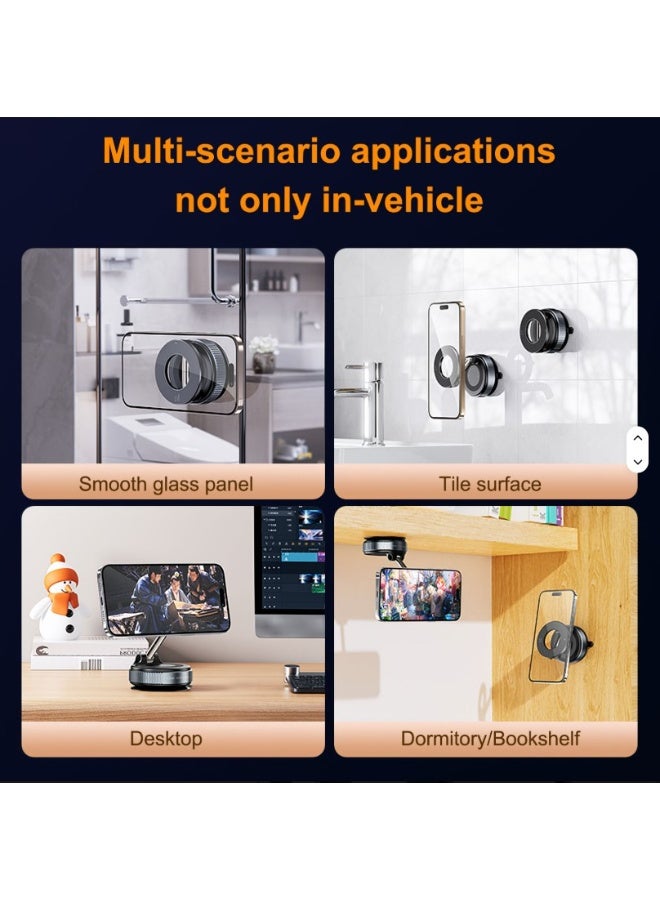 Multi-scenario applications not only in-vehicle

Smooth glass panel

Tile surface

Desktop

Dormitory/Bookshelf