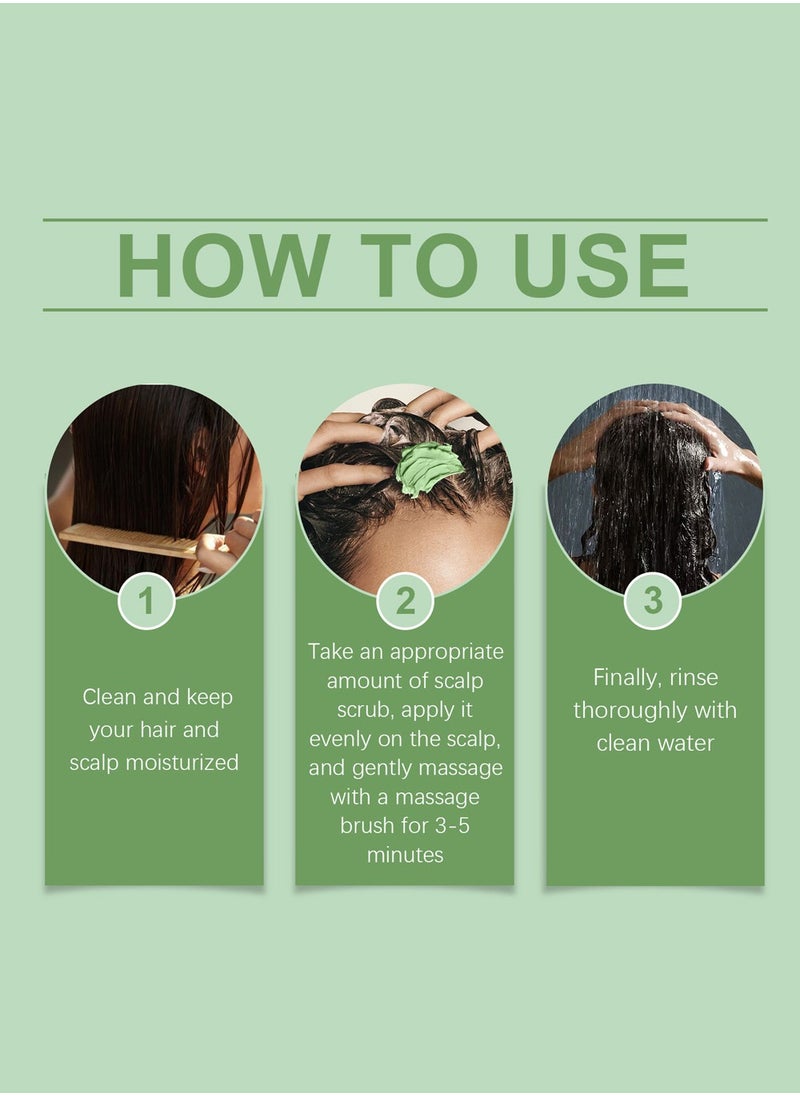 HOW TO USE

1

Clean and keep your hair and scalp moisturized

2

Take an appropriate amount of scalp scrub, apply it evenly on the scalp, and gently massage with a massage brush for 3-5 minutes

3

Finally, rinse thoroughly with clean water