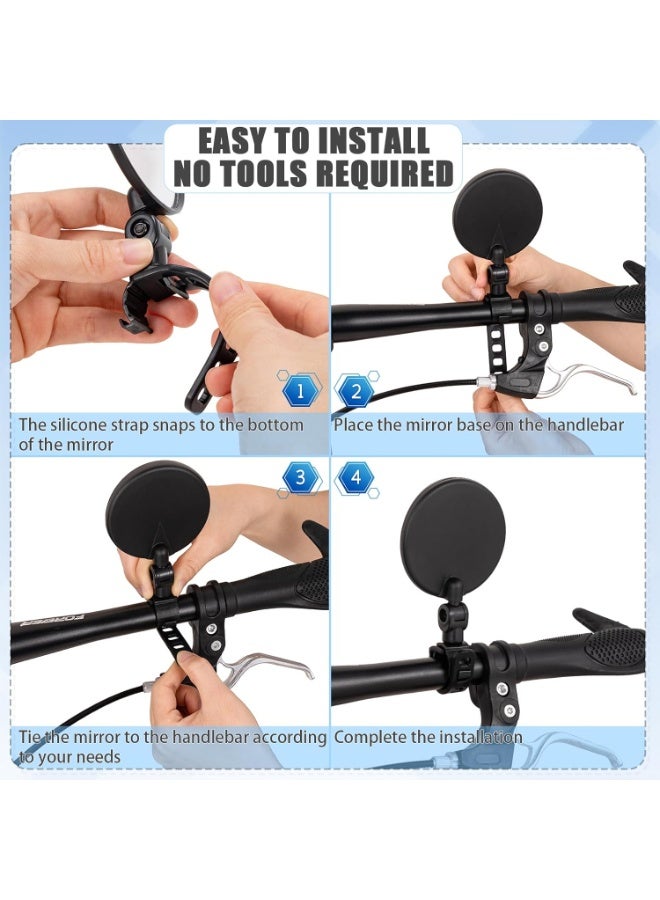 EASY TO INSTALL
NO TOOLS REQUIRED

1

The silicone strap snaps to the bottom of the mirror

2

Place the mirror base on the handlebar

3

Tie the mirror to the handlebar according to your needs

4

Complete the installation