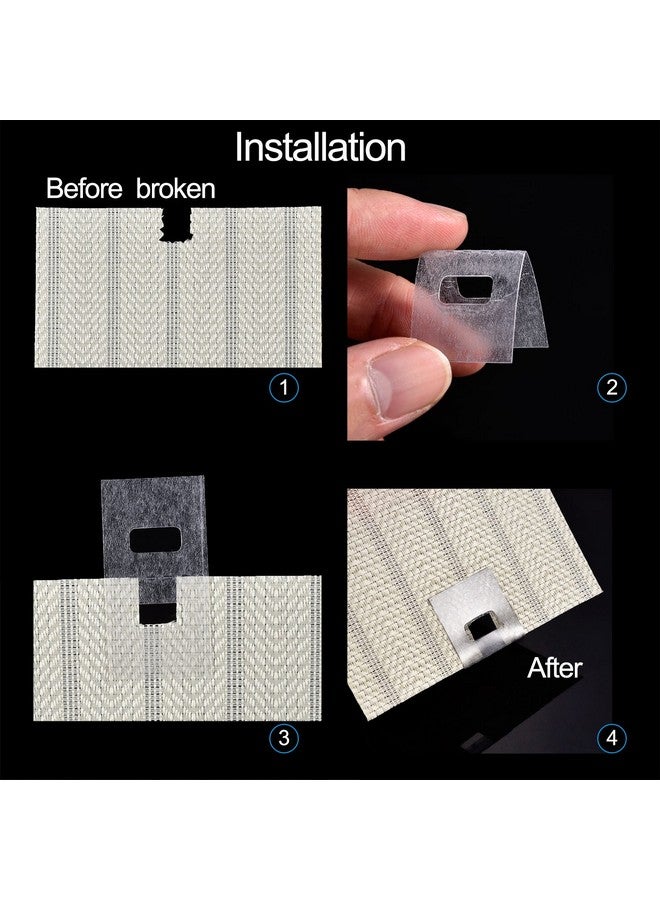 Installation

Before broken

1

2

3

After

4