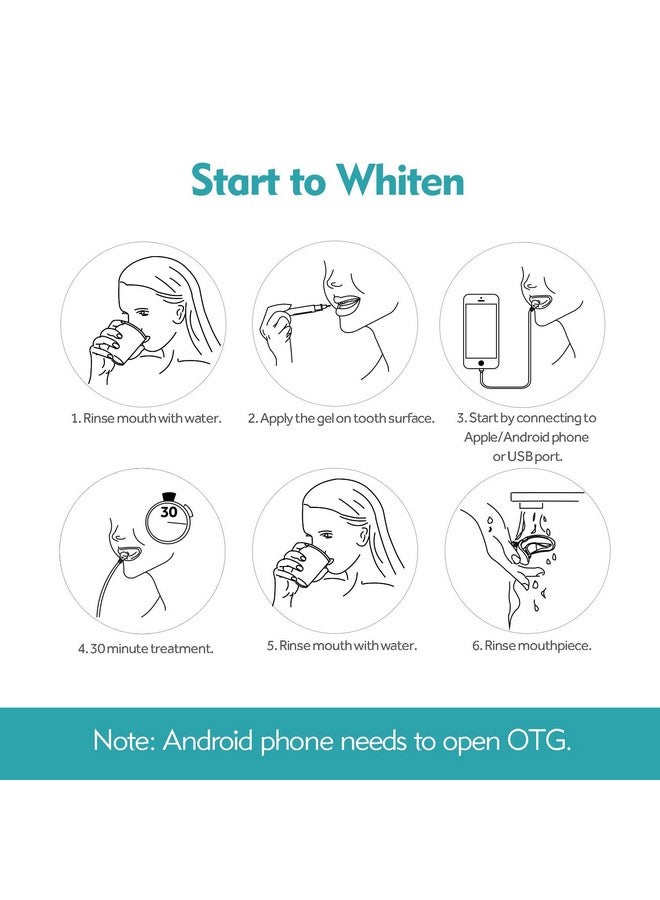 Start to Whiten

1. Rinse mouth with water.

2. Apply the gel on tooth surface.

3. Start by connecting to Apple/Android phone or USB port.

30

4. 30 minute treatment.

5. Rinse mouth with water.

6. Rinse mouthpiece.

Note: Android phone needs to open OTG.